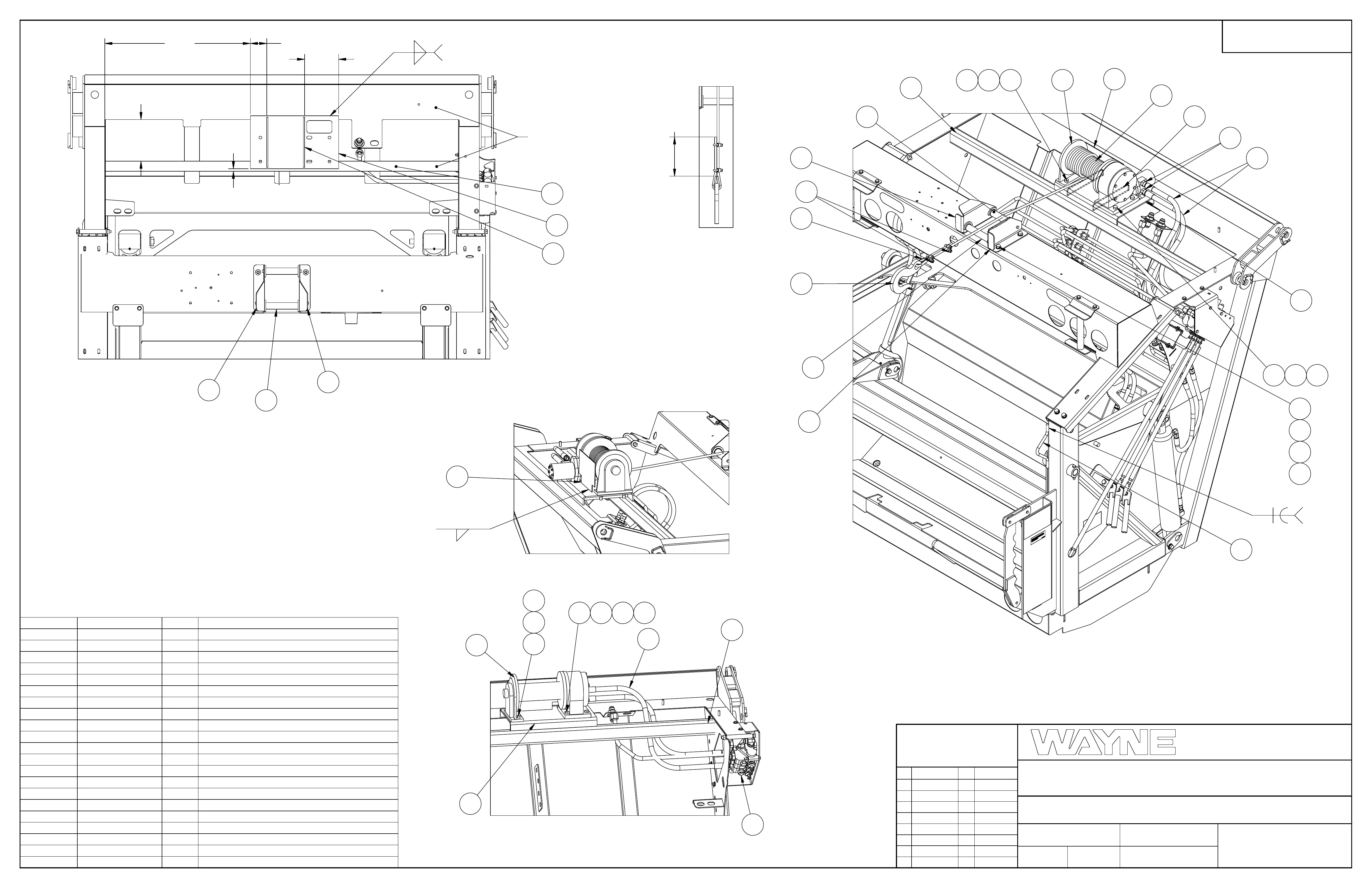 WAYNE