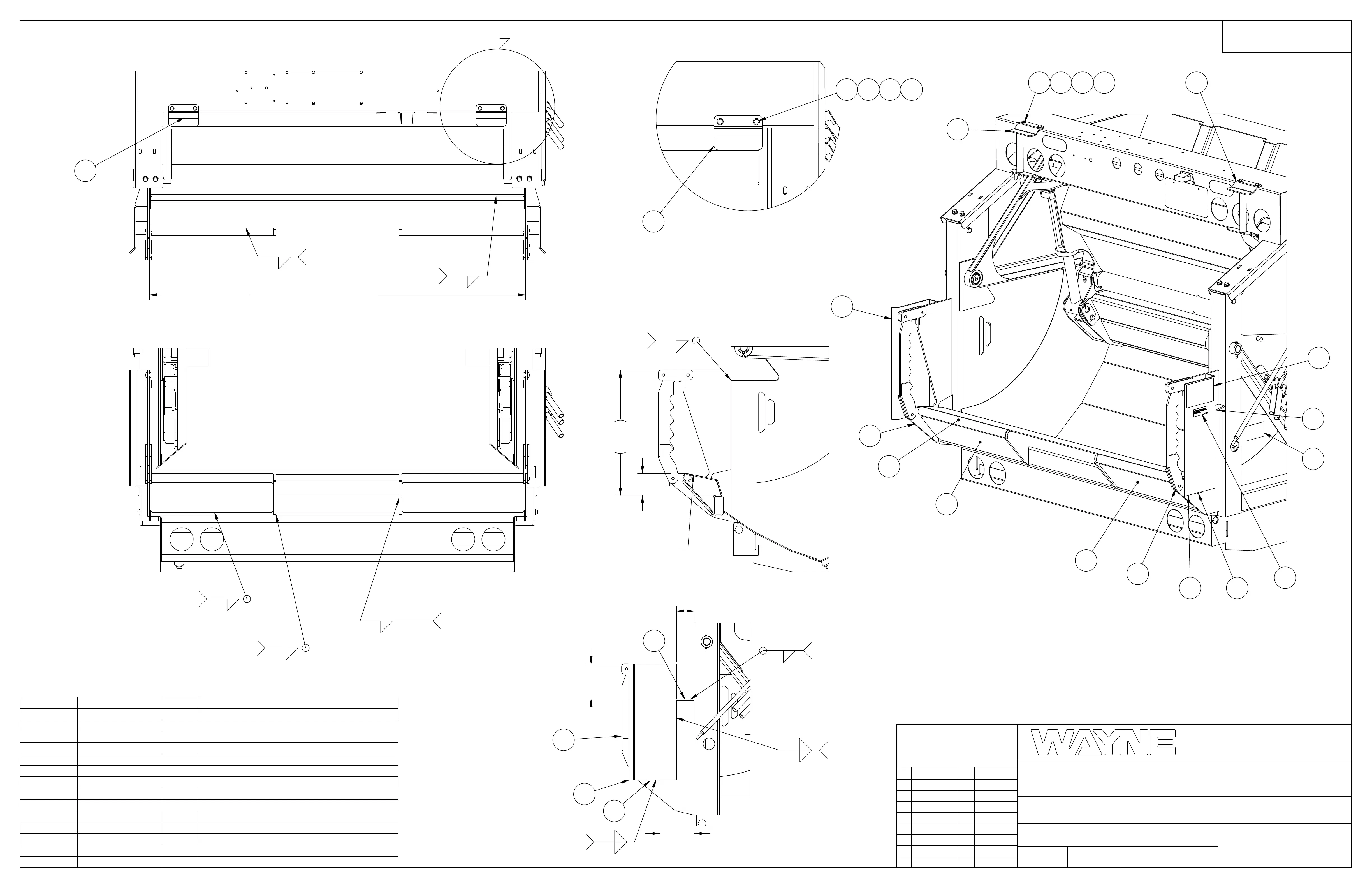 WAYNE