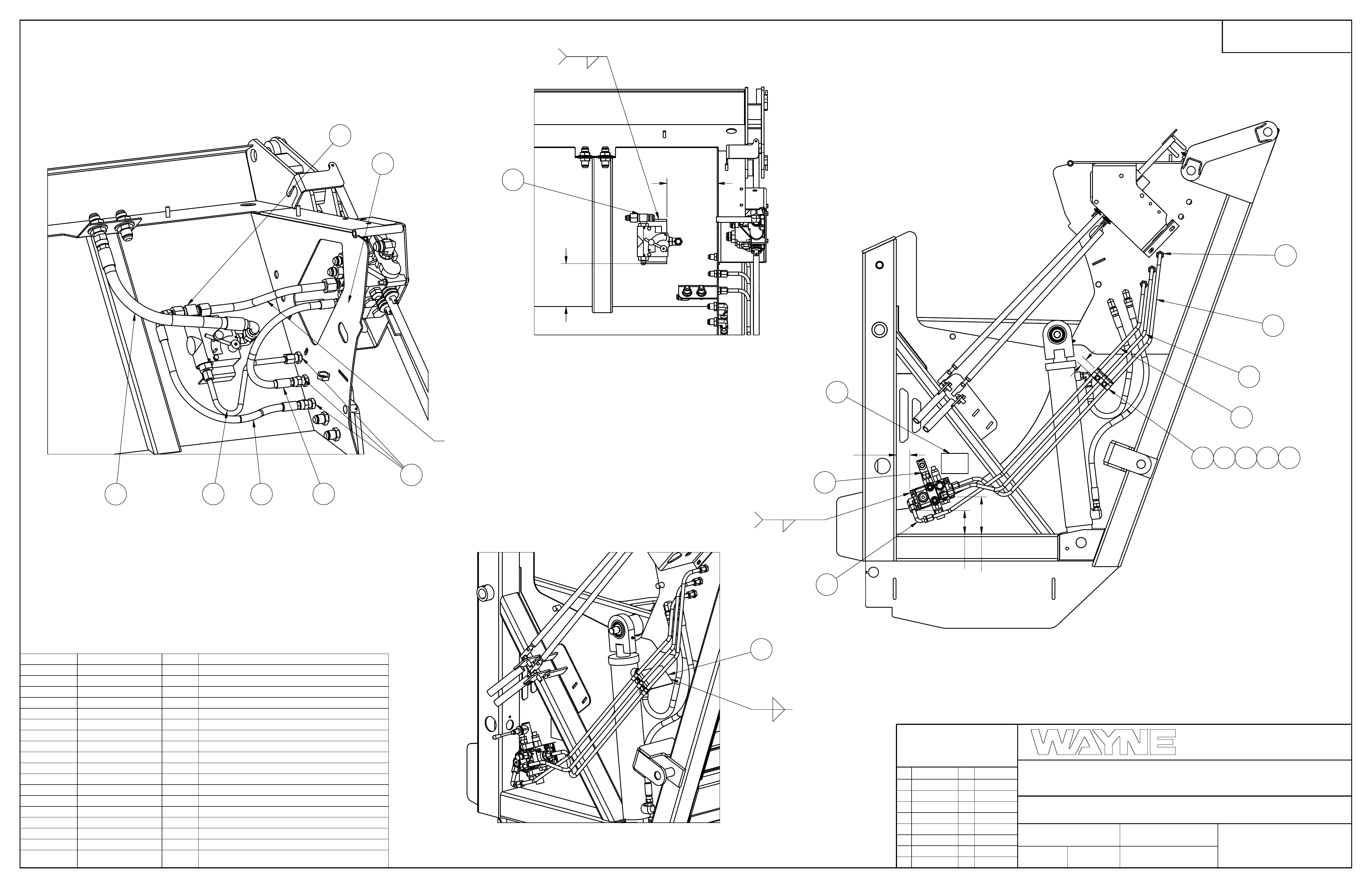 WAYNE