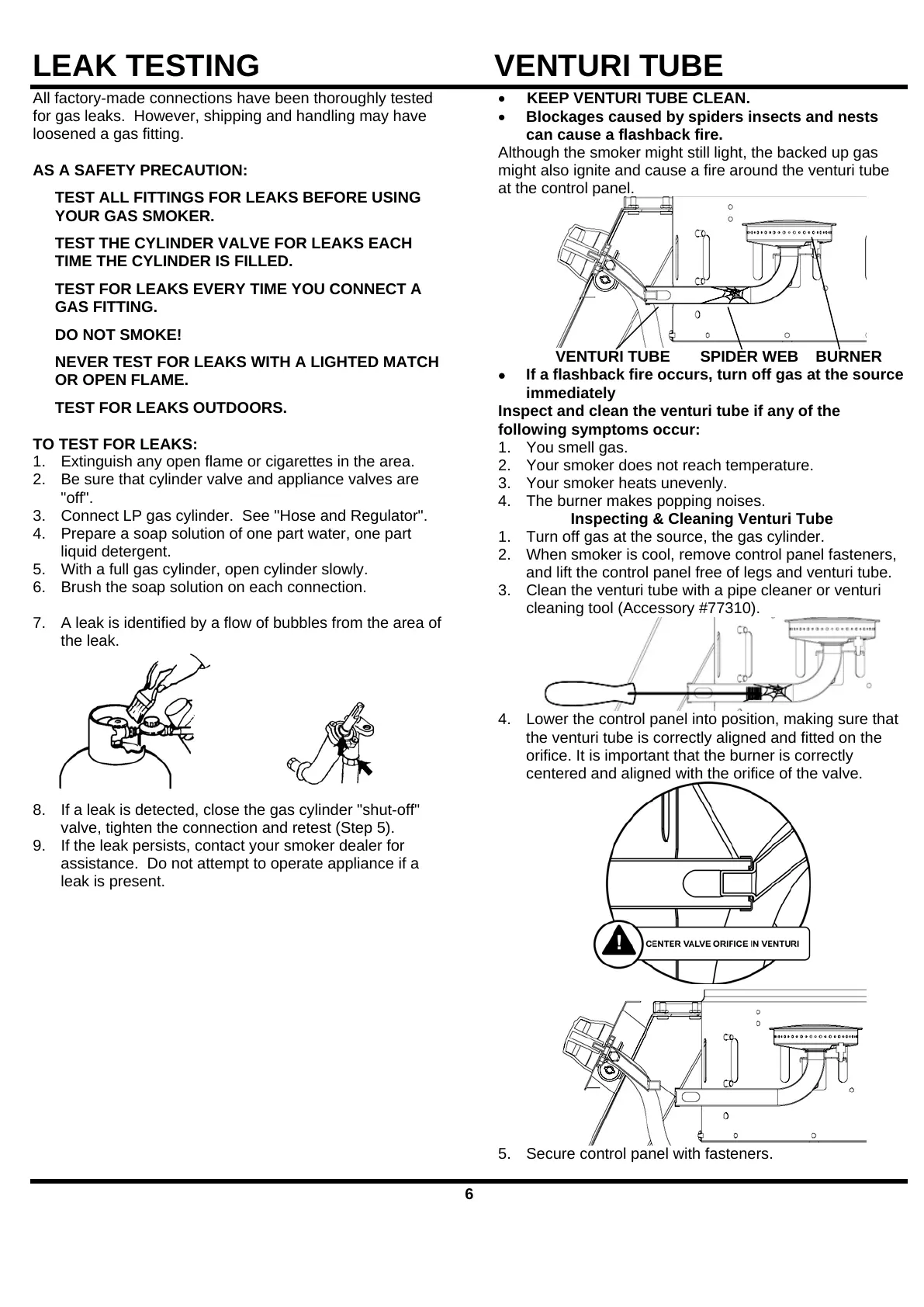 LEAK TESTING

All factory-made connections have been thoroughly tested for gas leaks. However, shipping and handling may have loosened a gas fitting.

AS A SAFETY PRECAUTION:

TEST ALL FITTINGS FOR LEAKS BEFORE USING YOUR GAS SMOKER.

TEST THE CYLINDER VALVE FOR LEAKS EACH TIME THE CYLINDER IS FILLED.

TEST FOR LEAKS EVERY TIME YOU CONNECT A GAS FITTING.

DO NOT SMOKE!

NEVER TEST FOR LEAKS WITH A LIGHTED MATCH OR OPEN FLAME.

TEST FOR LEAKS OUTDOORS.

TO TEST FOR LEAKS:
1. Extinguish any open flame or cigarettes in the area.
2. Be sure that cylinder valve and appliance valves are "off".
3. Connect LP gas cylinder. See "Hose and Regulator".
4. Prepare a soap solution of one part water, one part liquid detergent.
5. With a full gas cylinder, open cylinder slowly.
6. Brush the soap solution on each connection.

7. A leak is identified by a flow of bubbles from the area of the leak.

8. If a leak is detected, close the gas cylinder "shut-off" valve, tighten the connection and retest (Step 5).
9. If the leak persists, contact your smoker dealer for assistance. Do not attempt to operate appliance if a leak is present.

VENTURI TUBE

• KEEP VENTURI TUBE CLEAN.
• Blockages caused by spiders insects and nests can cause a flashback fire.
Although the smoker might still light, the backed up gas might also ignite and cause a fire around the venturi tube at the control panel.

VENTURI TUBE SPIDER WEB BURNER

• If a flashback fire occurs, turn off gas at the source immediately
Inspect and clean the venturi tube if any of the following symptoms occur:
1. You smell gas.
2. Your smoker does not reach temperature.
3. Your smoker heats unevenly.
4. The burner makes popping noises.
Inspecting & Cleaning Venturi Tube
1. Turn off gas at the source, the gas cylinder.
2. When smoker is cool, remove control panel fasteners, and lift the control panel free of legs and venturi tube.
3. Clean the venturi tube with a pipe cleaner or venturi cleaning tool (Accessory #77310).

4. Lower the control panel into position, making sure that the venturi tube is correctly aligned and fitted on the orifice. It is important that the burner is correctly centered and aligned with the orifice of the valve.

CENTER VALVE ORIFICE IN VENTURI

5. Secure control panel with fasteners.

6