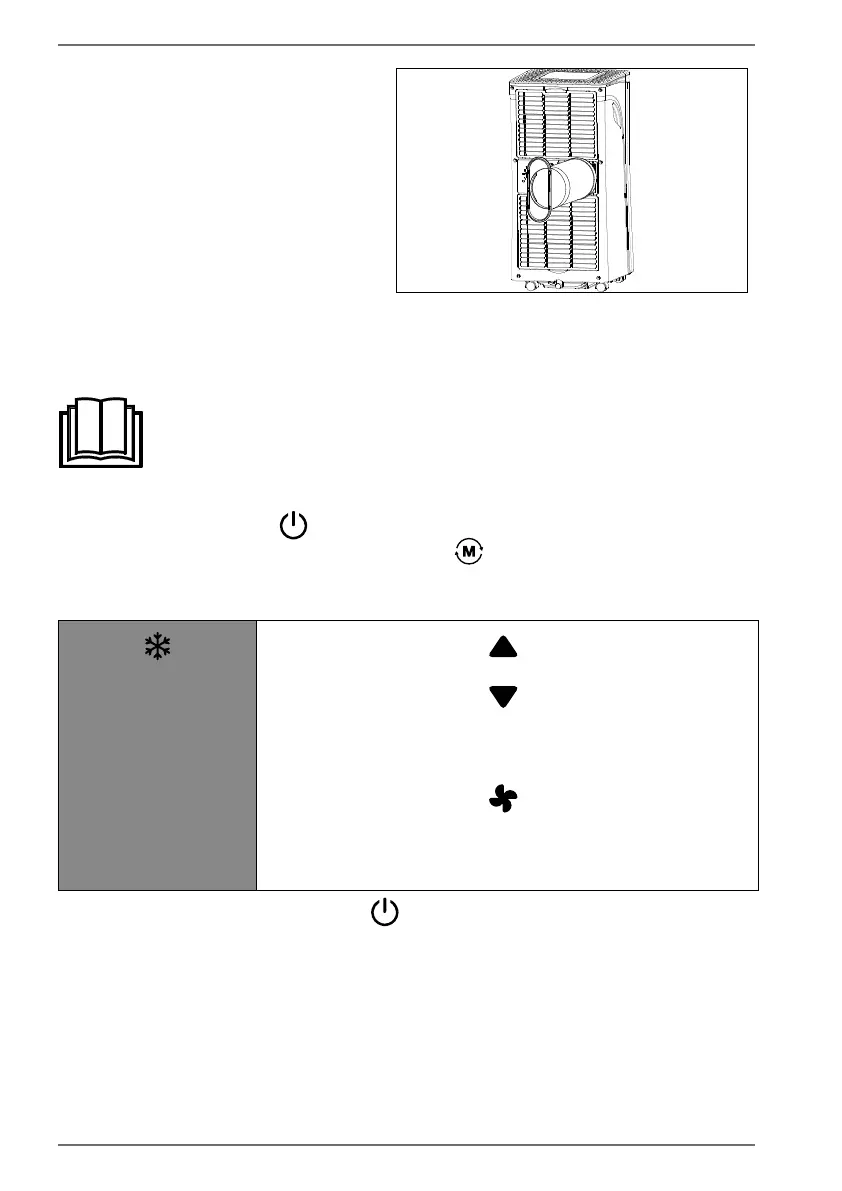 M