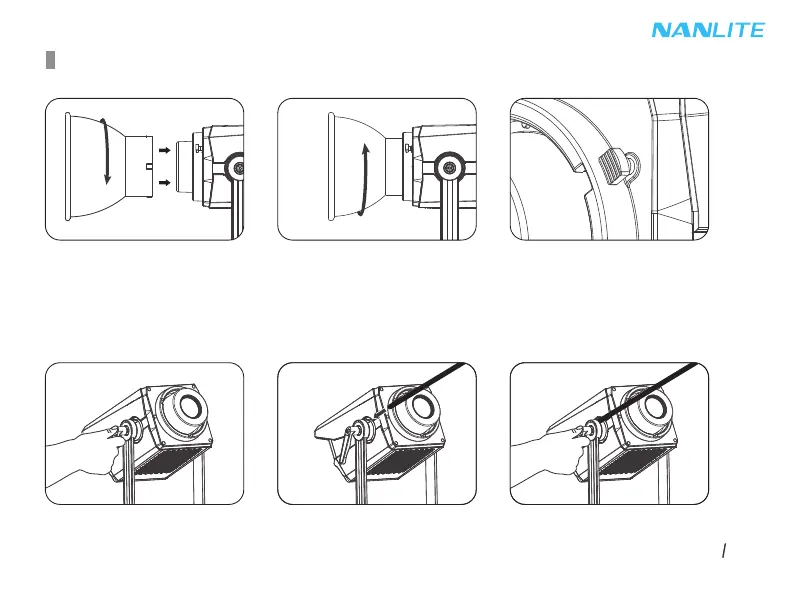 NANLITE

/