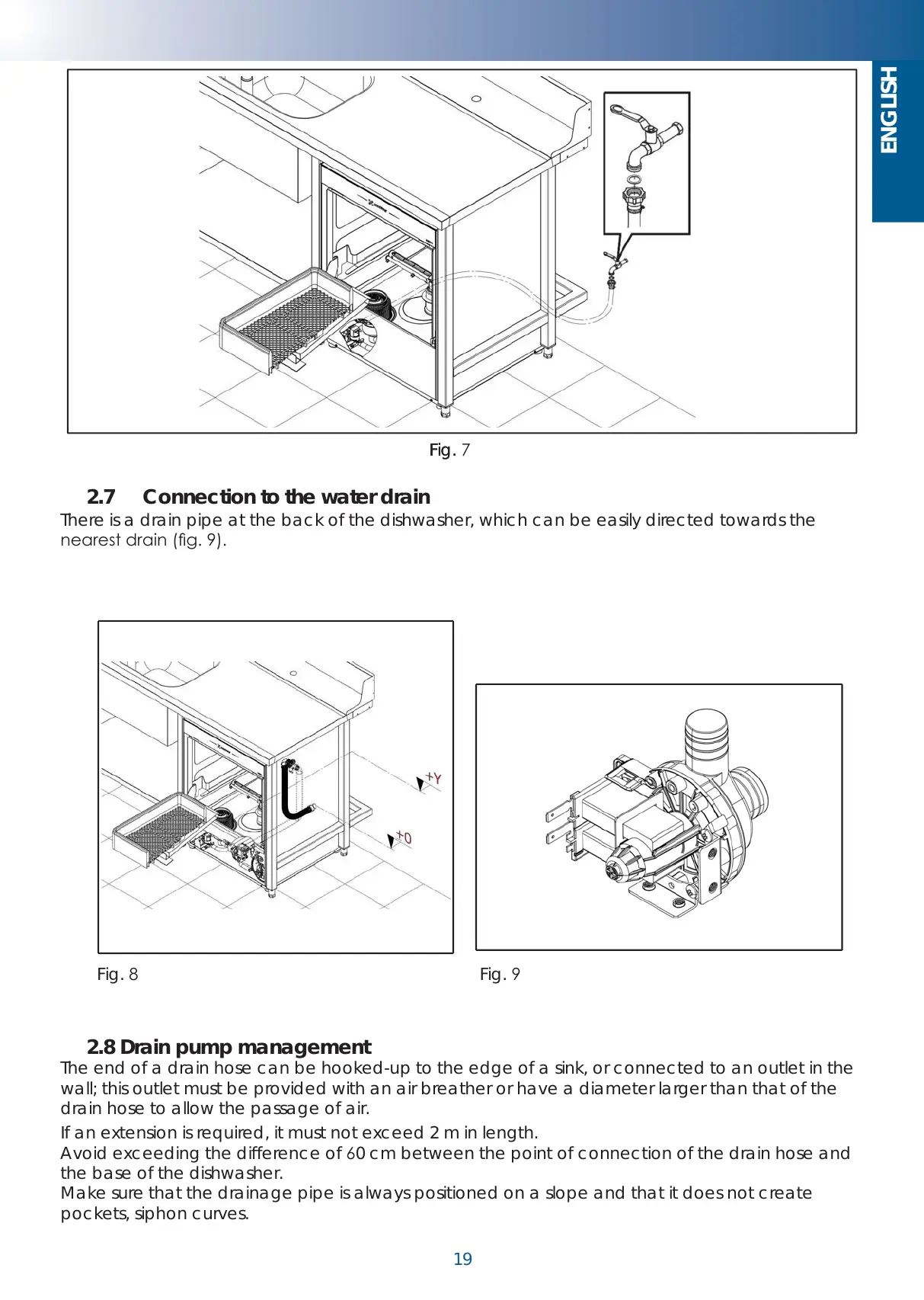 ENGLISH

Fig. 7

2.7 Connection to the water drain

There is a drain pipe at the back of the dishwasher, which can be easily directed towards the nearest drain (fig. 9).

+Y

+0

Fig. 8

Fig. 9

2.8 Drain pump management

The end of a drain hose can be hooked-up to the edge of a sink, or connected to an outlet in the wall; this outlet must be provided with an air breather or have a diameter larger than that of the drain hose to allow the passage of air.

If an extension is required, it must not exceed 2 m in length.
Avoid exceeding the difference of 60 cm between the point of connection of the drain hose and the base of the dishwasher.
Make sure that the drainage pipe is always positioned on a slope and that it does not create pockets, siphon curves.

19