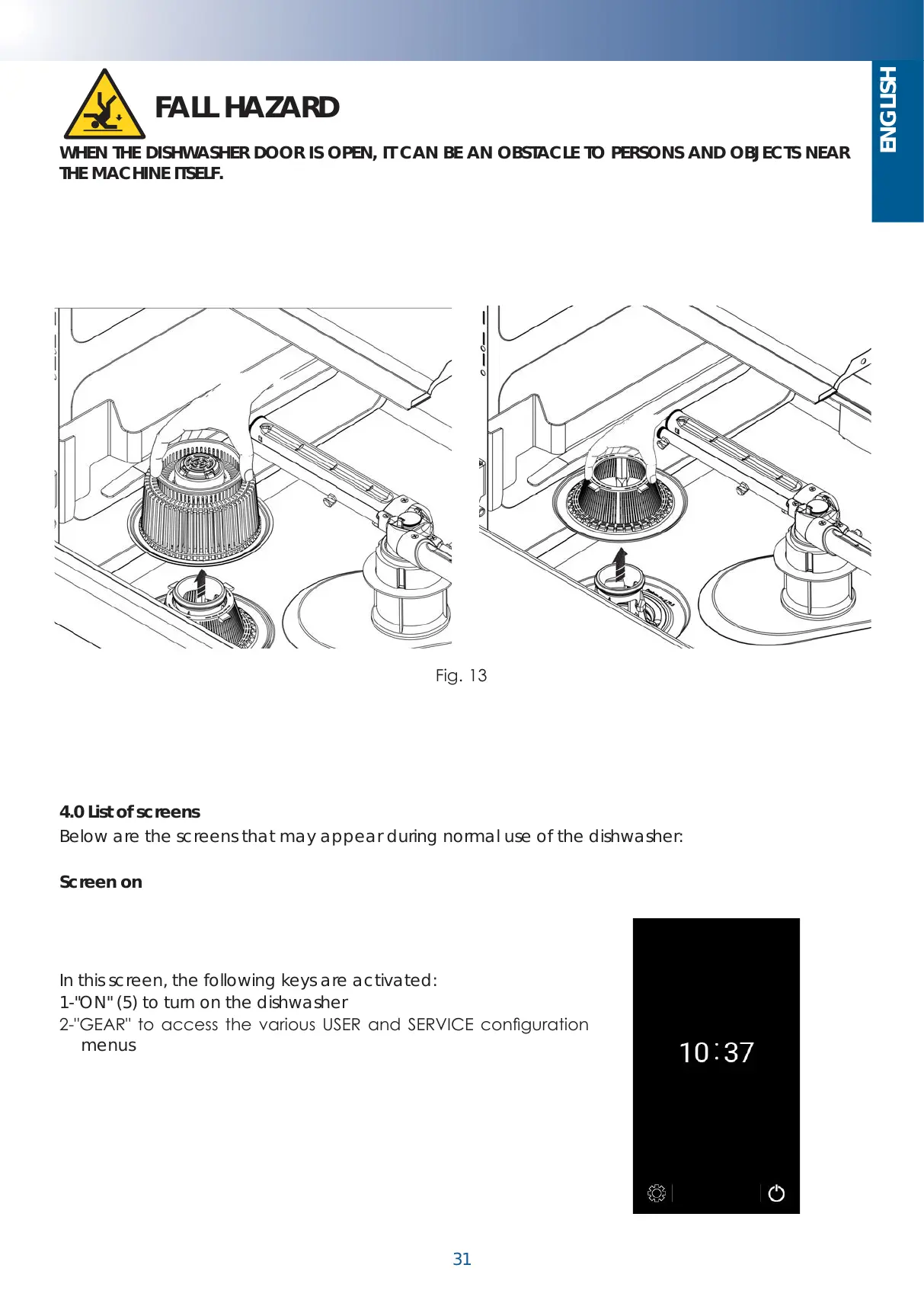 ENGLISH

FALL HAZARD

WHEN THE DISHWASHER DOOR IS OPEN, IT CAN BE AN OBSTACLE TO PERSONS AND OBJECTS NEAR THE MACHINE ITSELF.

Fig. 13

4.0 List of screens
Below are the screens that may appear during normal use of the dishwasher:

Screen on

In this screen, the following keys are activated:
1-"ON" (5) to turn on the dishwasher
2-"GEAR" to access the various USER and SERVICE configuration menus

10:37

31