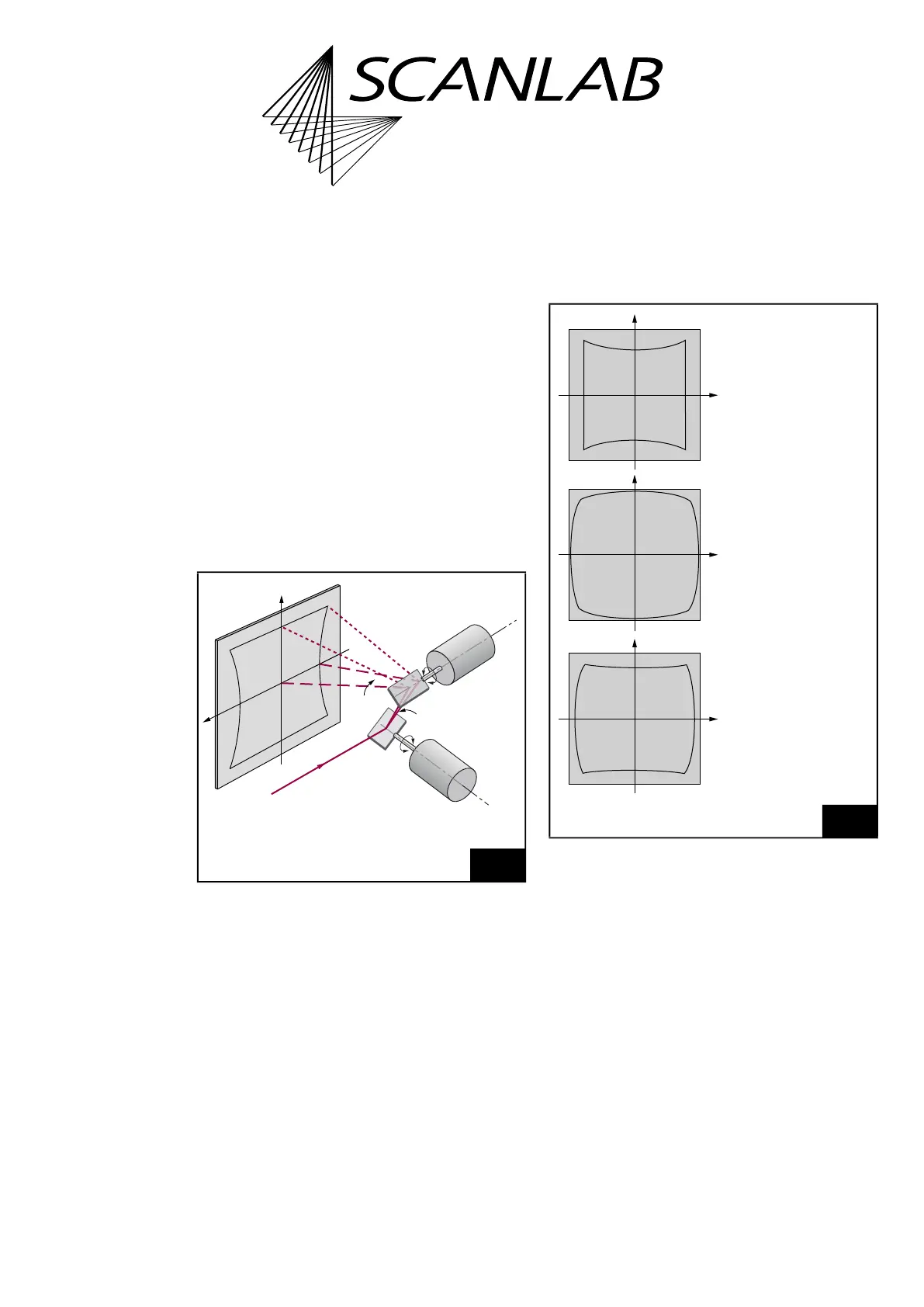 SCANLAB