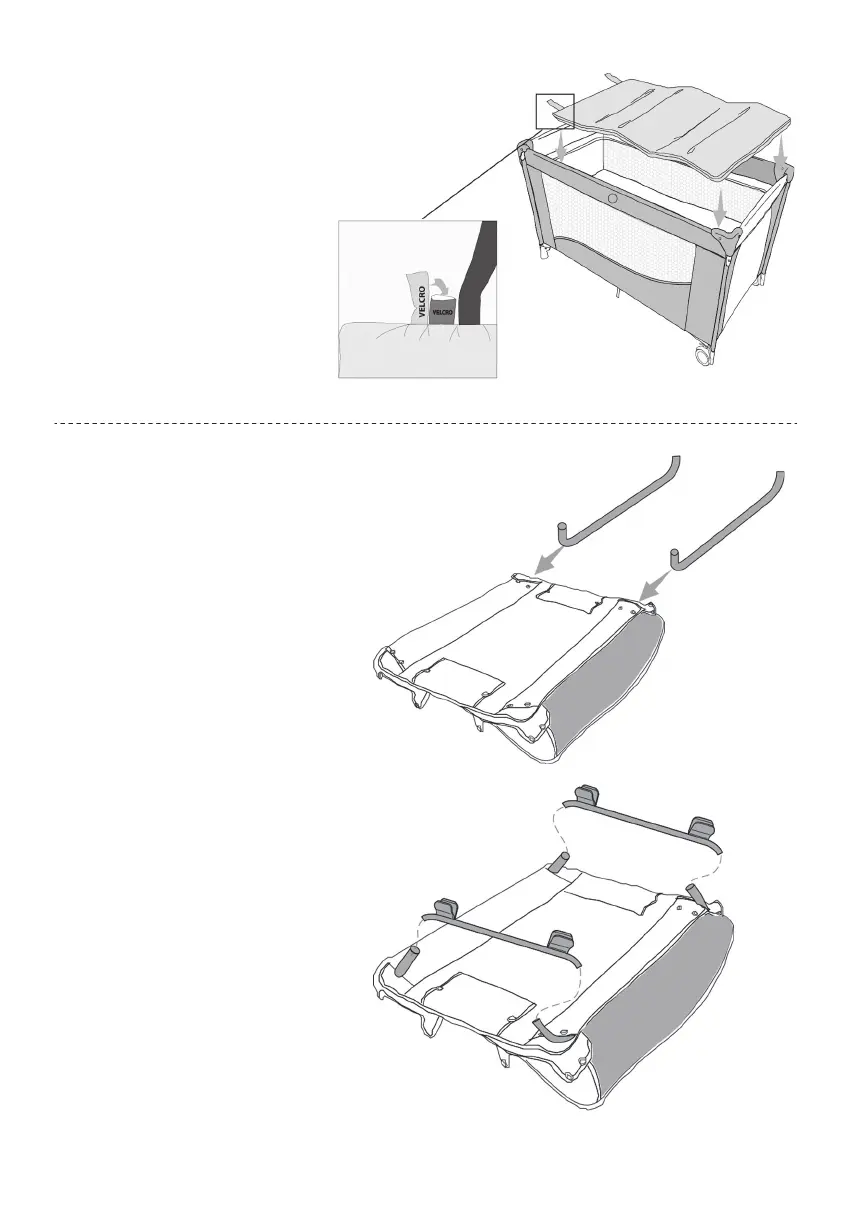 VELCRO

VELCRO