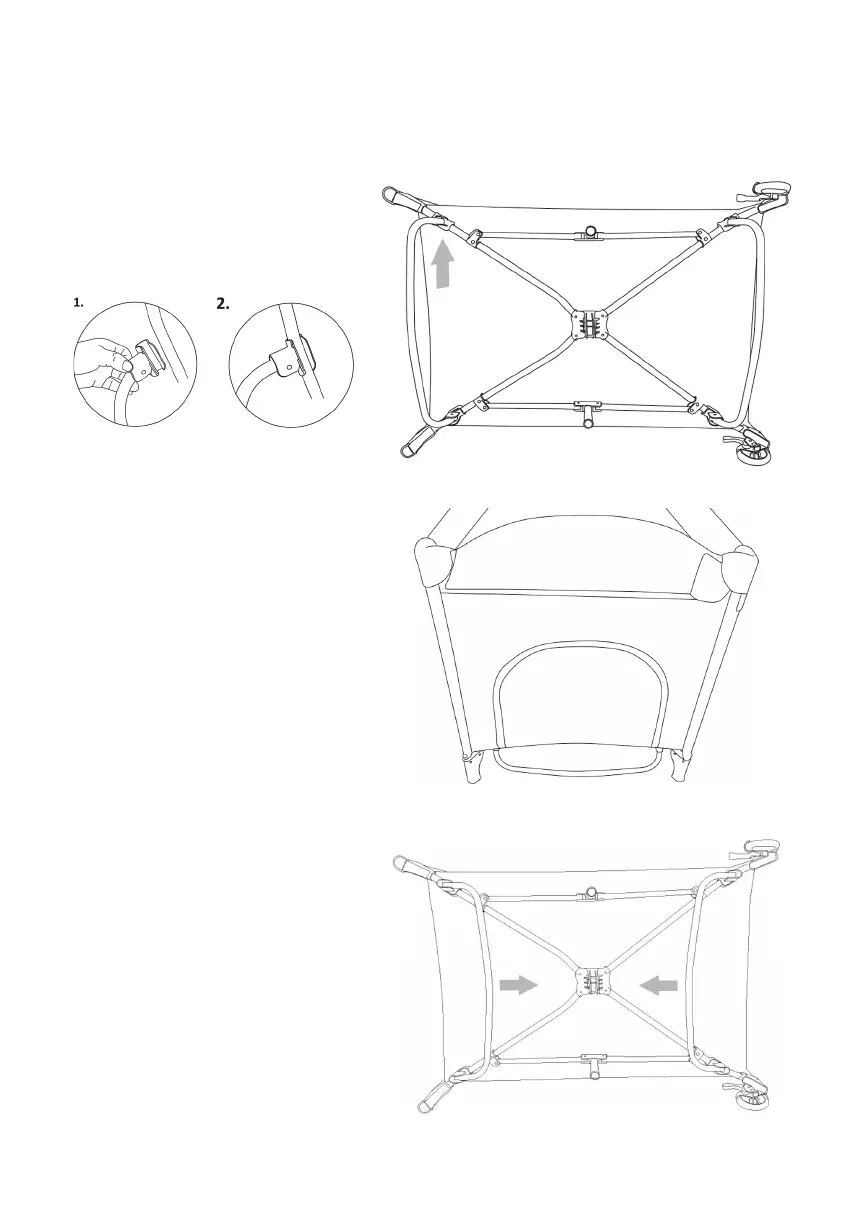 1.

2.