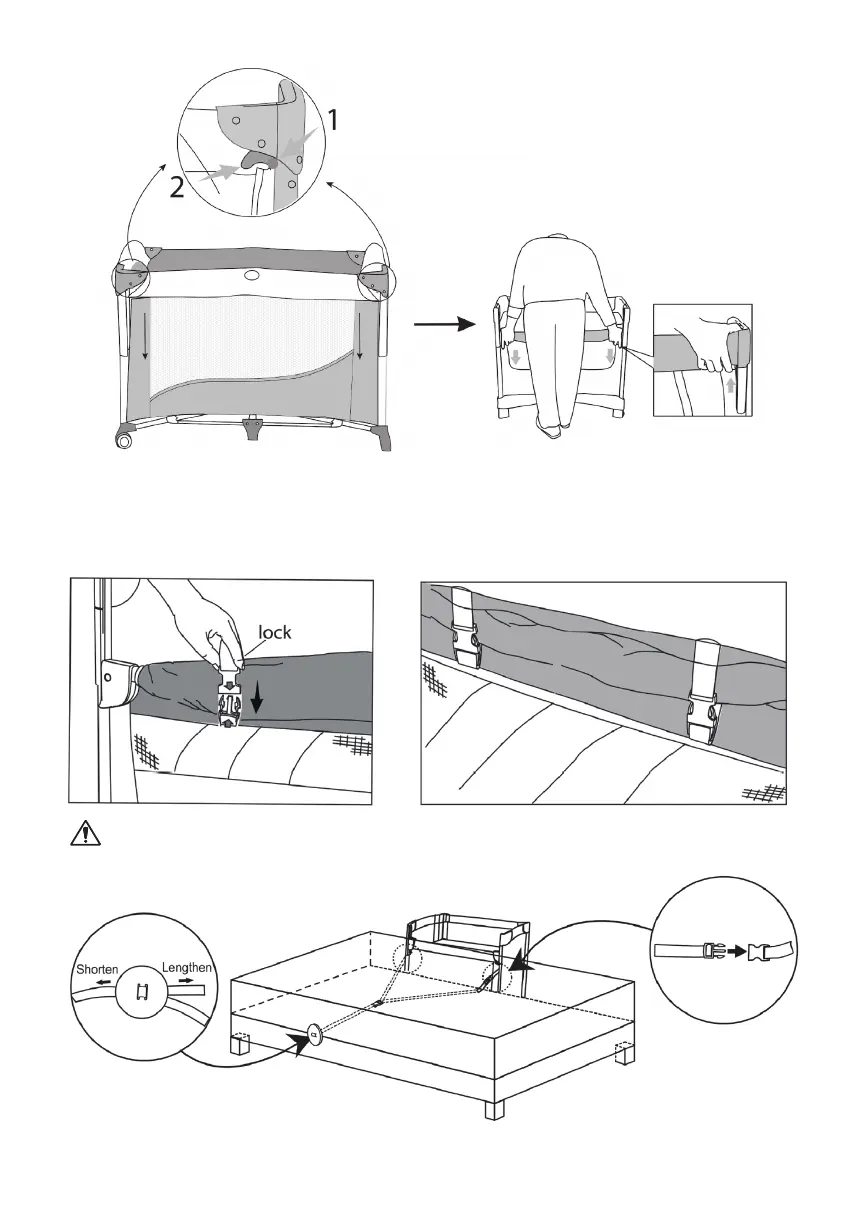 1

2

lock

Shorten

Lengthen