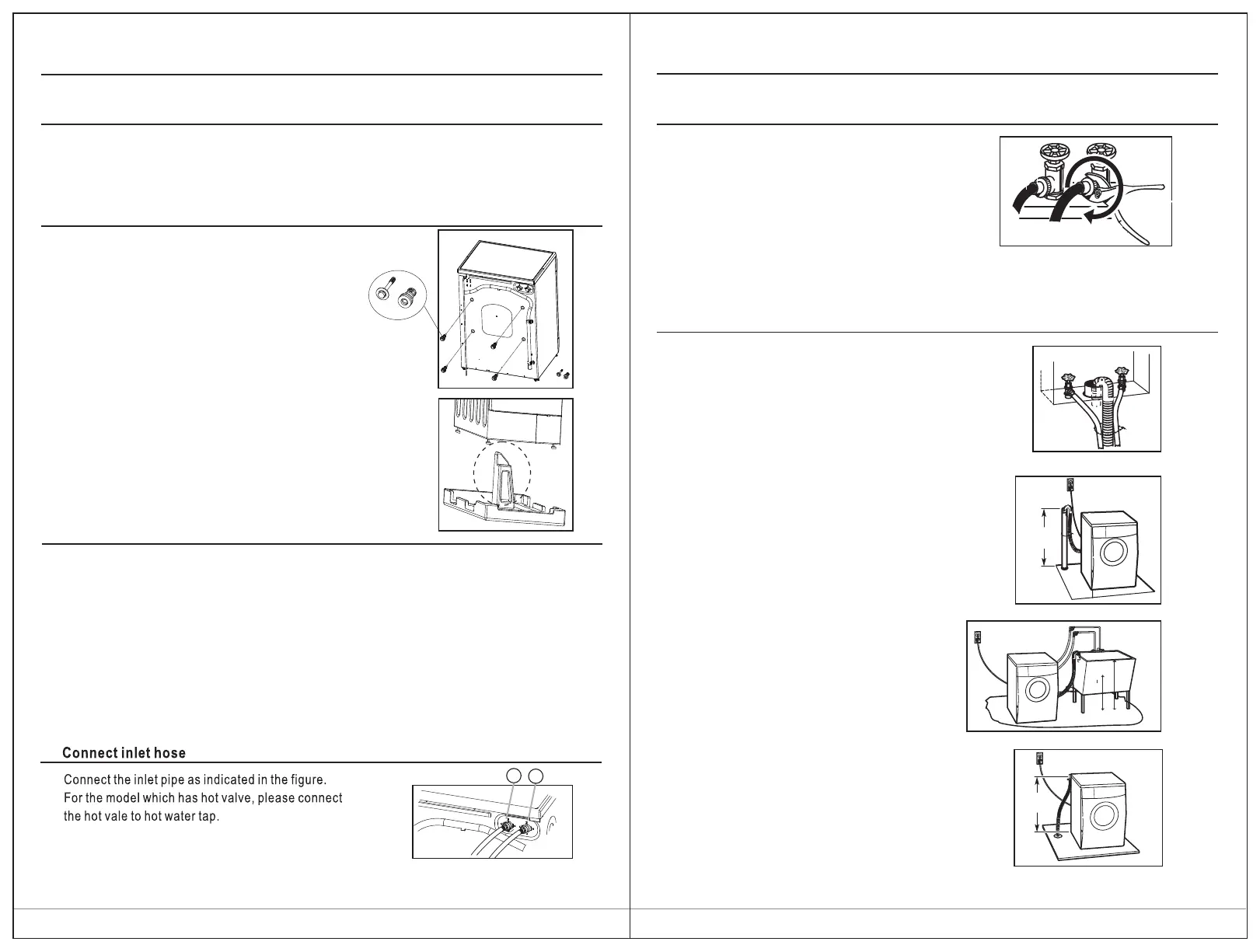 Connect inlet hose

Connect the inlet pipe as indicated in the figure. For the model which has hot valve, please connect the hot vale to hot water tap.