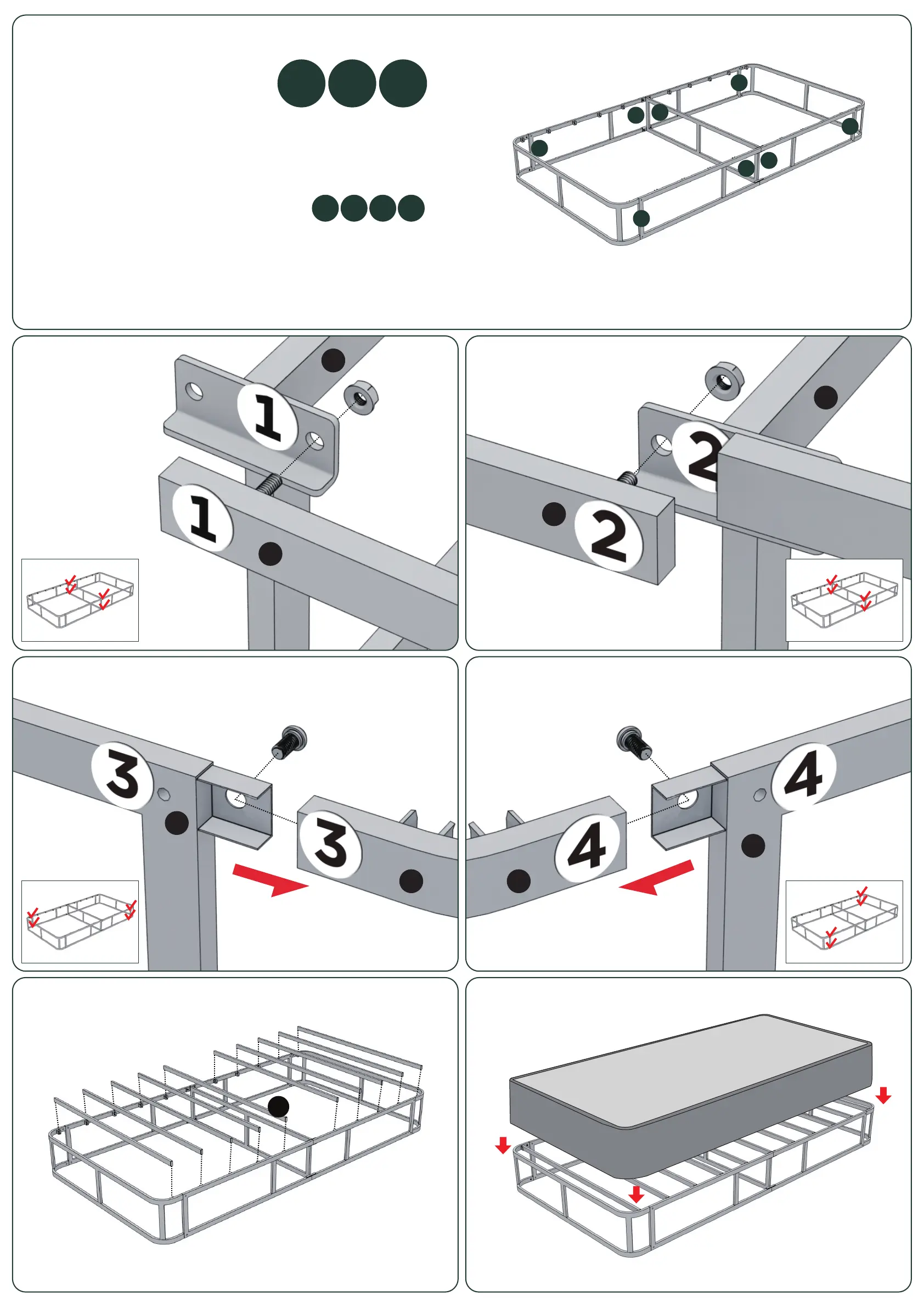 1
1
2
2
3
3
4
4