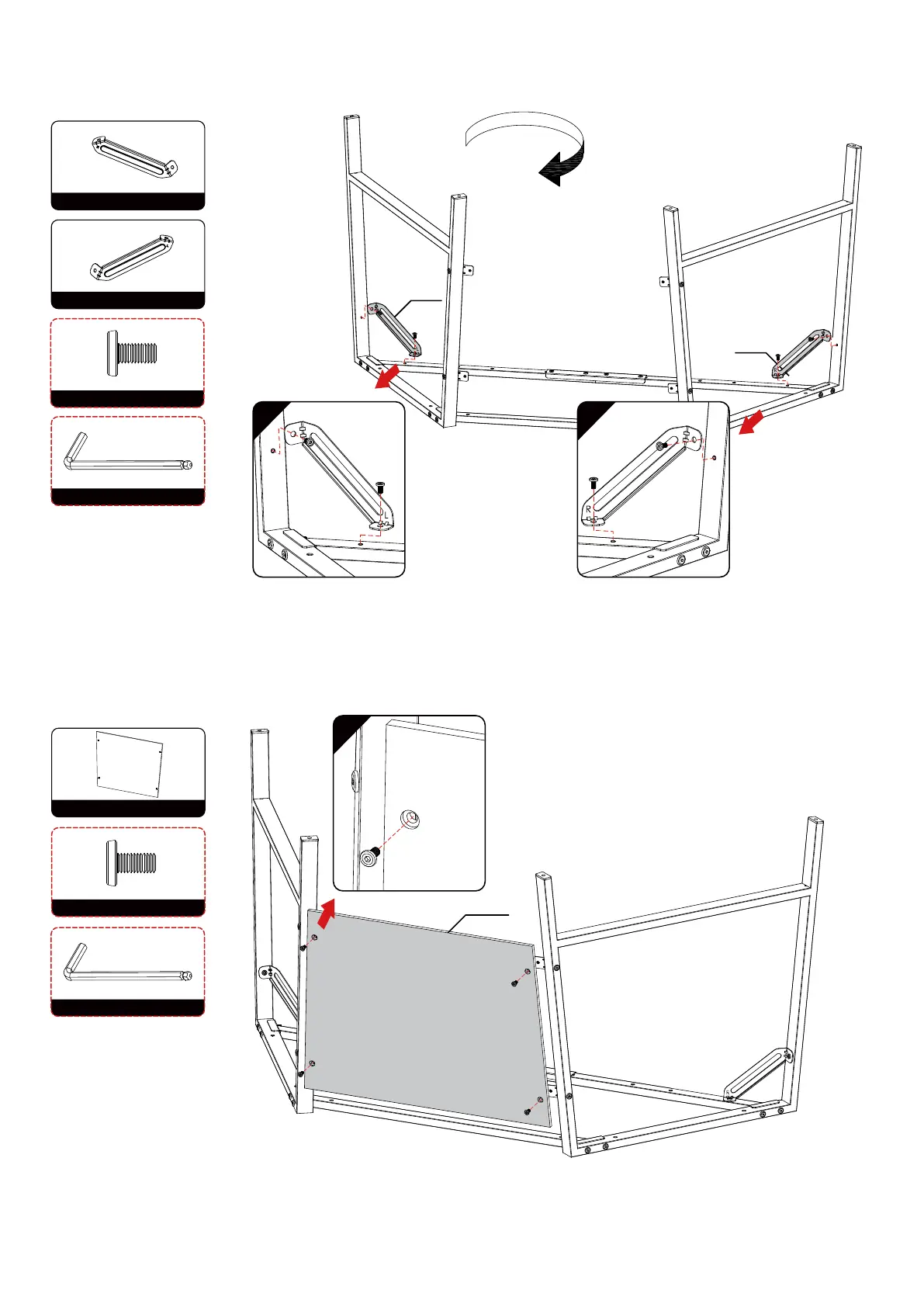 L

R