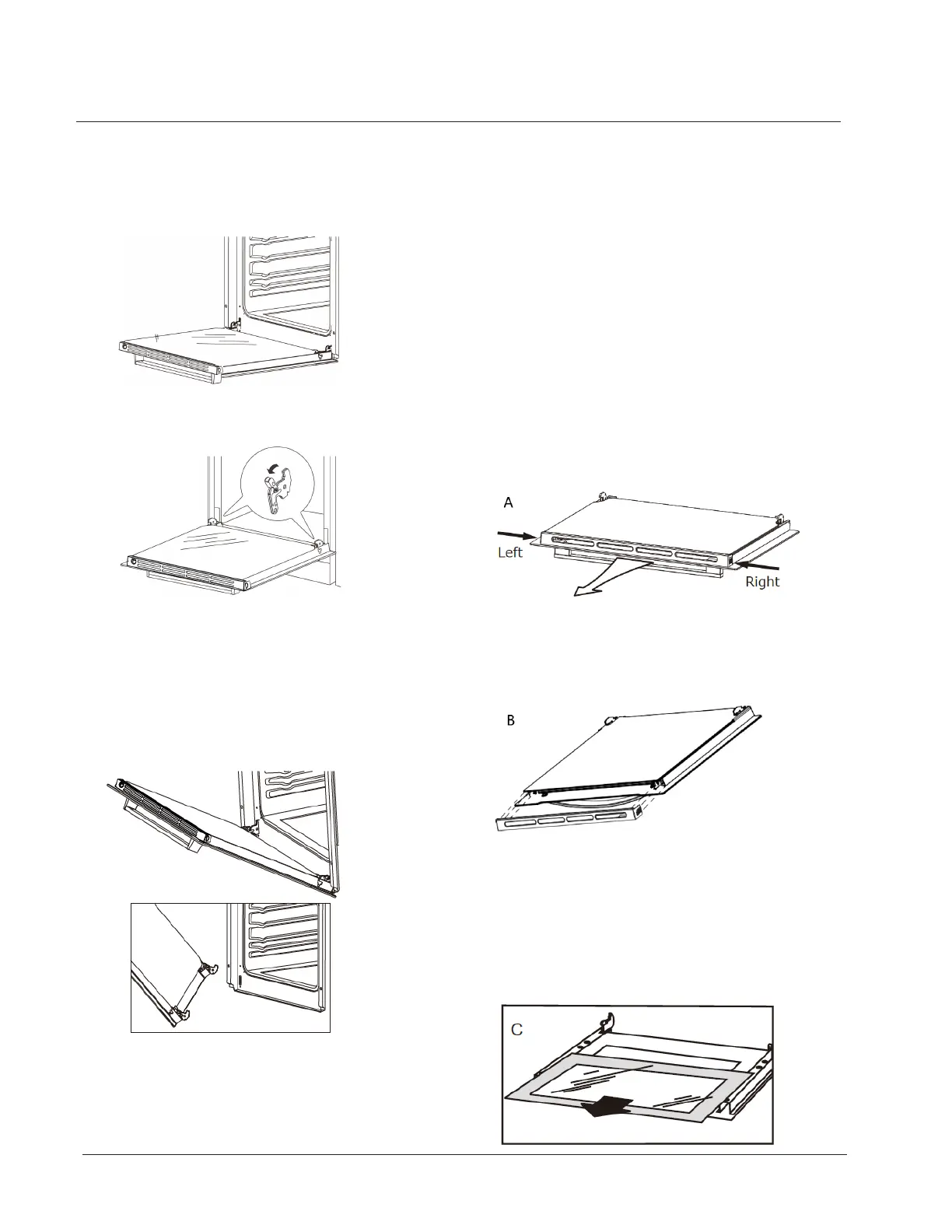 A

Left

Right

B

C