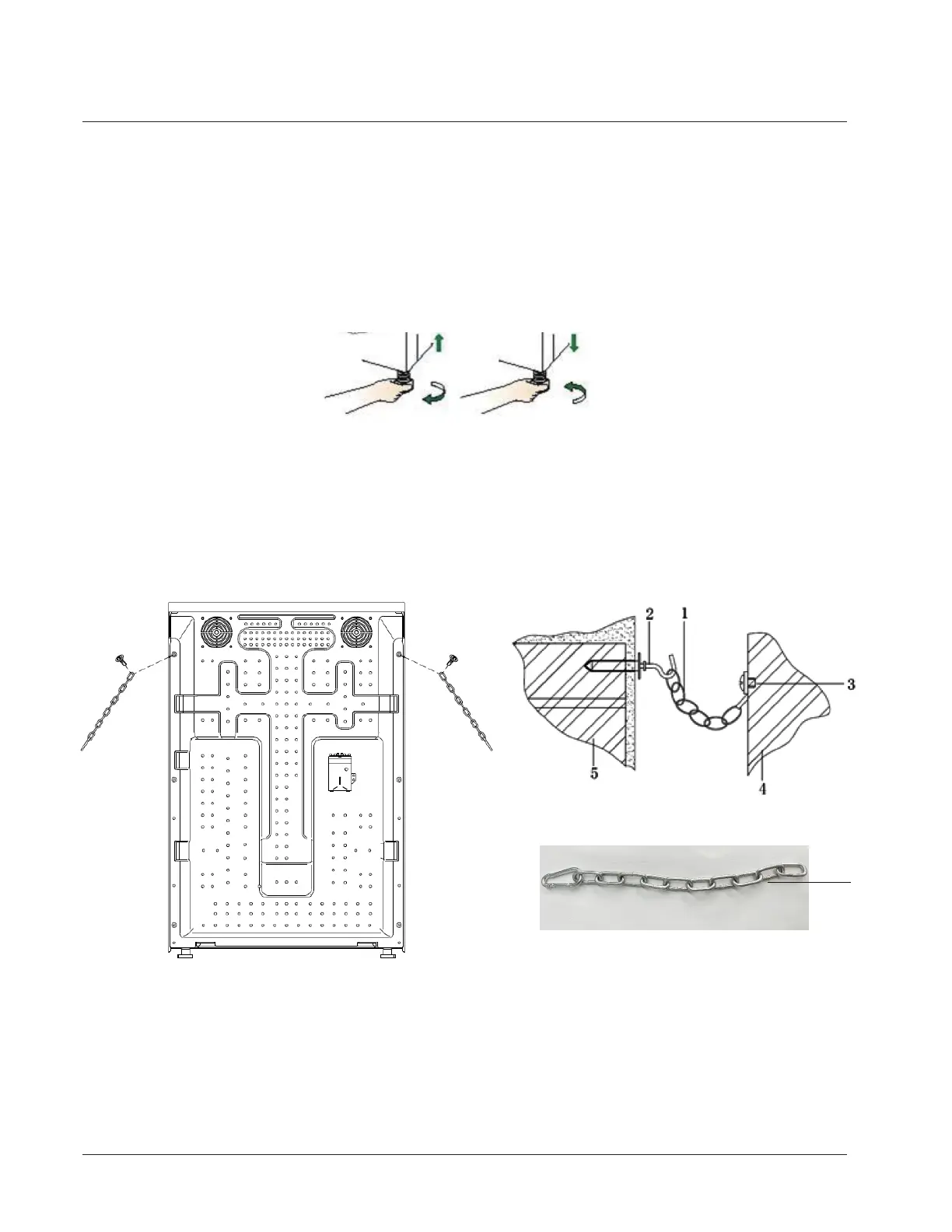 2 1

3

5 4