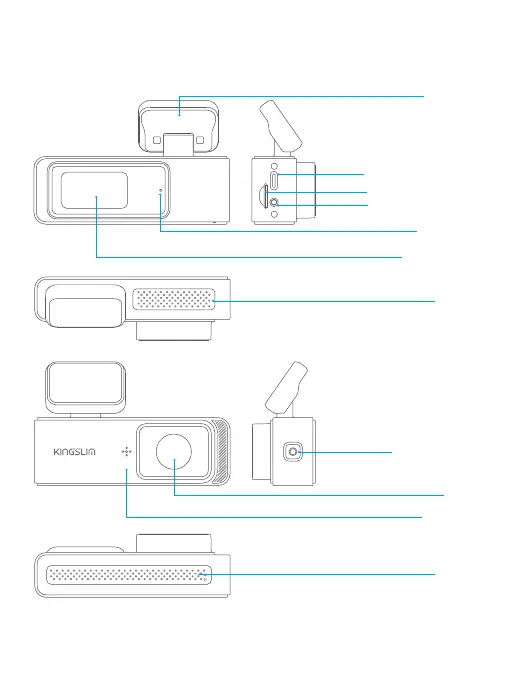 KINGSLIM