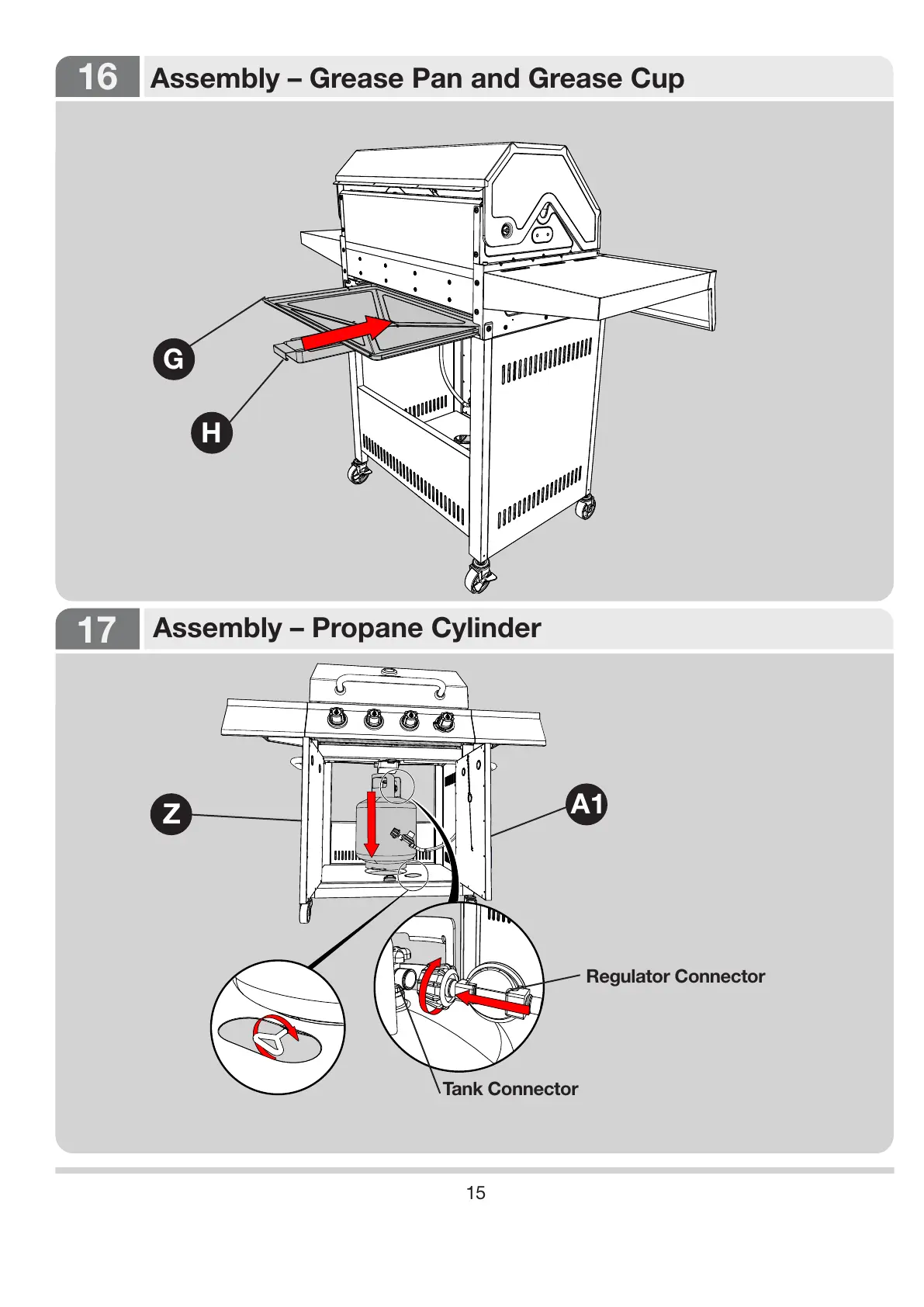 16 Assembly – Grease Pan and Grease Cup

G

H

17 Assembly – Propane Cylinder

Z

A1

Regulator Connector

Tank Connector

15