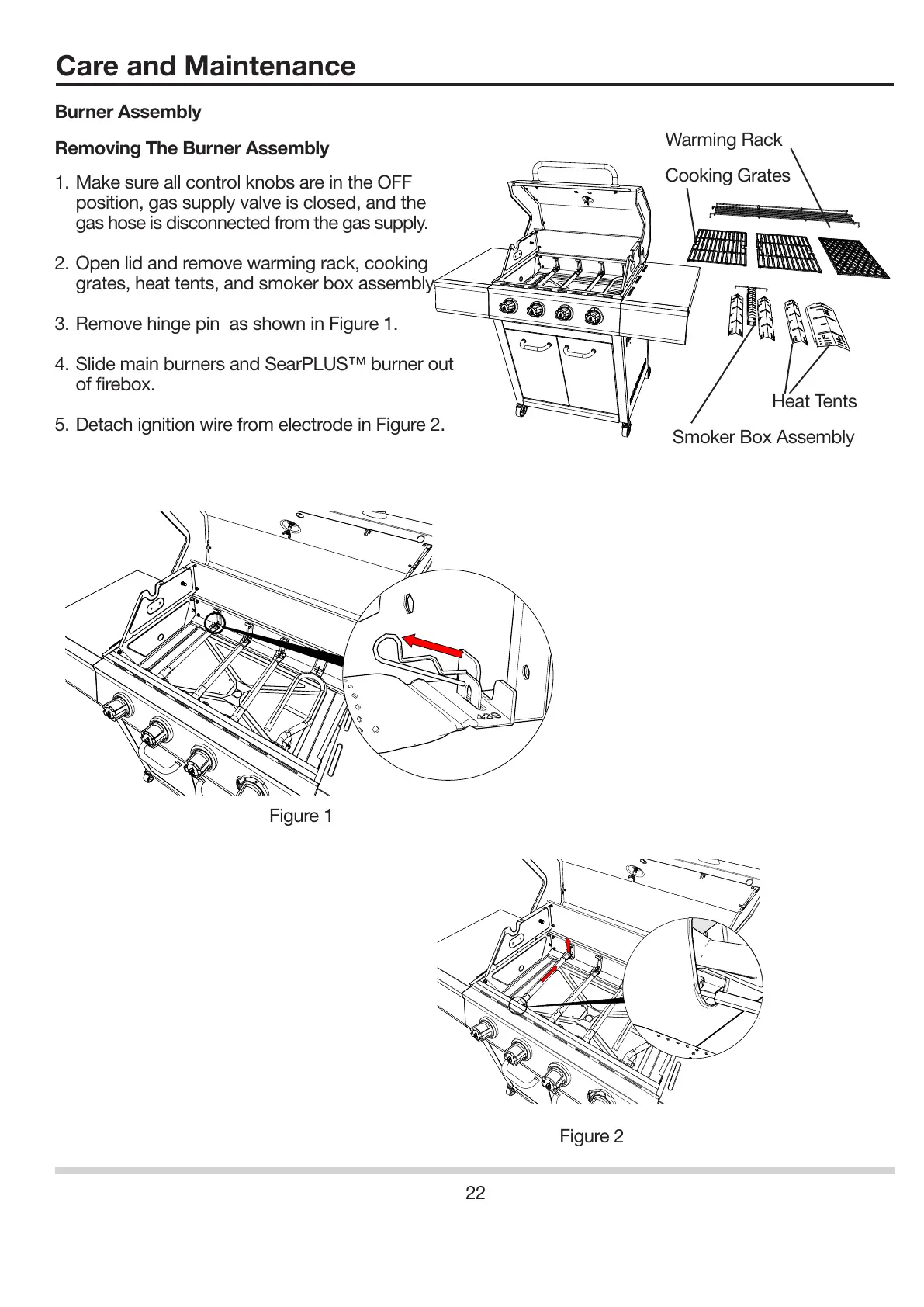 Care and Maintenance

Burner Assembly

Removing The Burner Assembly

1. Make sure all control knobs are in the OFF position, gas supply valve is closed, and the gas hose is disconnected from the gas supply.

2. Open lid and remove warming rack, cooking grates, heat tents, and smoker box assembly.

3. Remove hinge pin  as shown in Figure 1.

4. Slide main burners and SearPLUS™ burner out of firebox.

5. Detach ignition wire from electrode in Figure 2.

Warming Rack

Cooking Grates

Heat Tents

Smoker Box Assembly

Figure 1

Figure 2

22