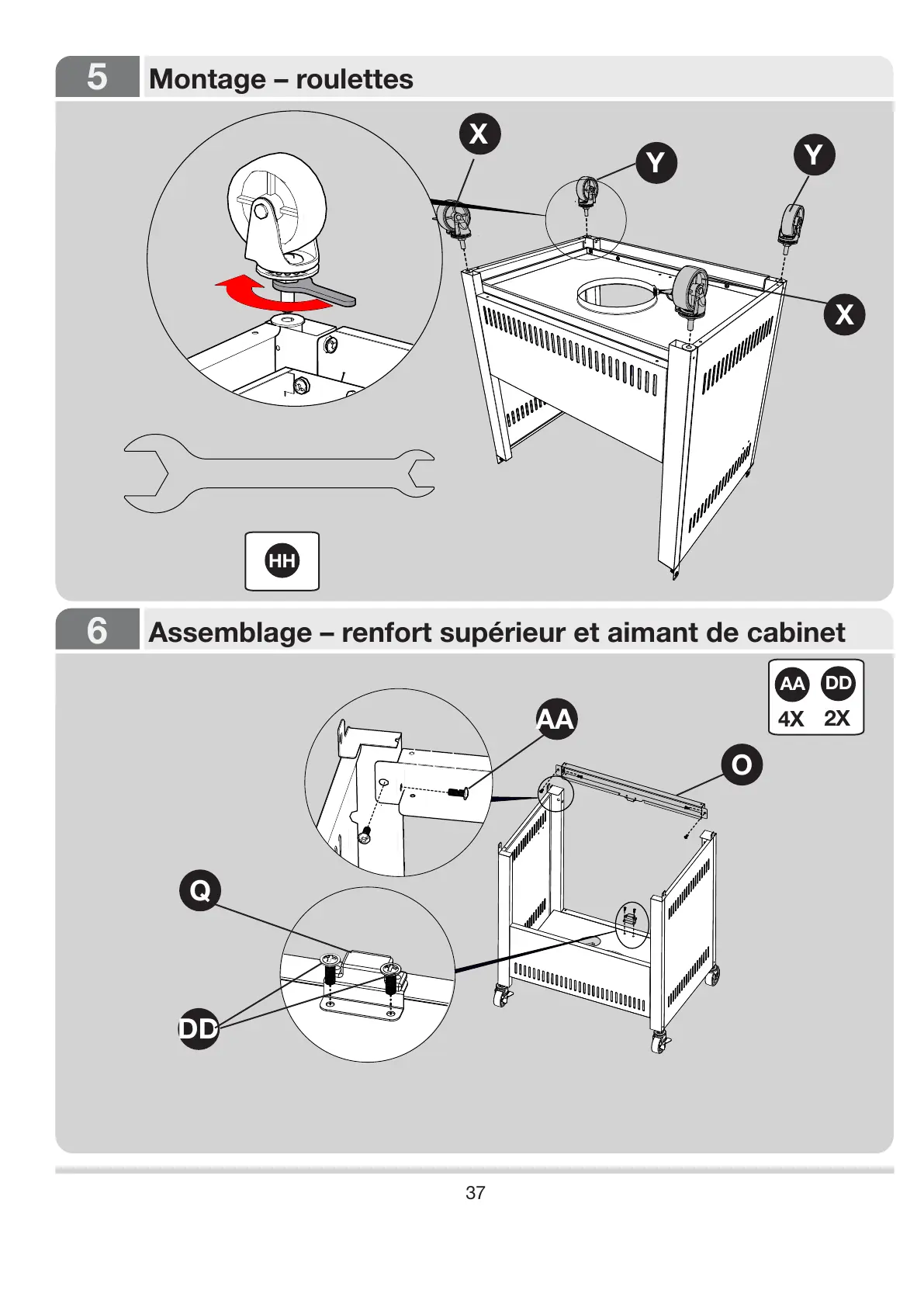 5 Montage – roulettes

X
Y
Y
X

HH

6 Assemblage – renfort supérieur et aimant de cabinet

AA DD
4X 2X

AA
O
Q
DD

37