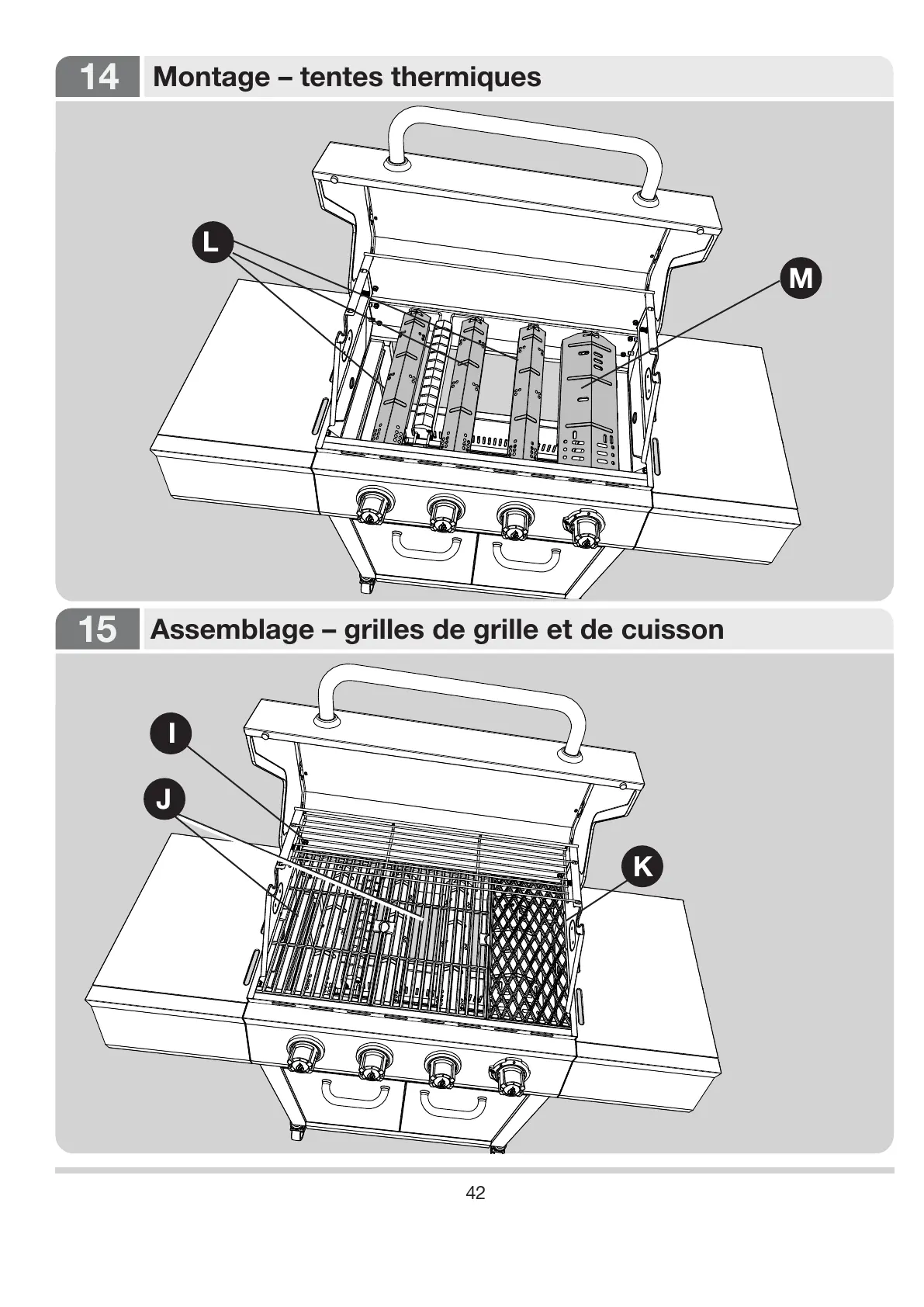 14 Montage – tentes thermiques

L

M

15 Assemblage – grilles de grille et de cuisson

I

J

K

42