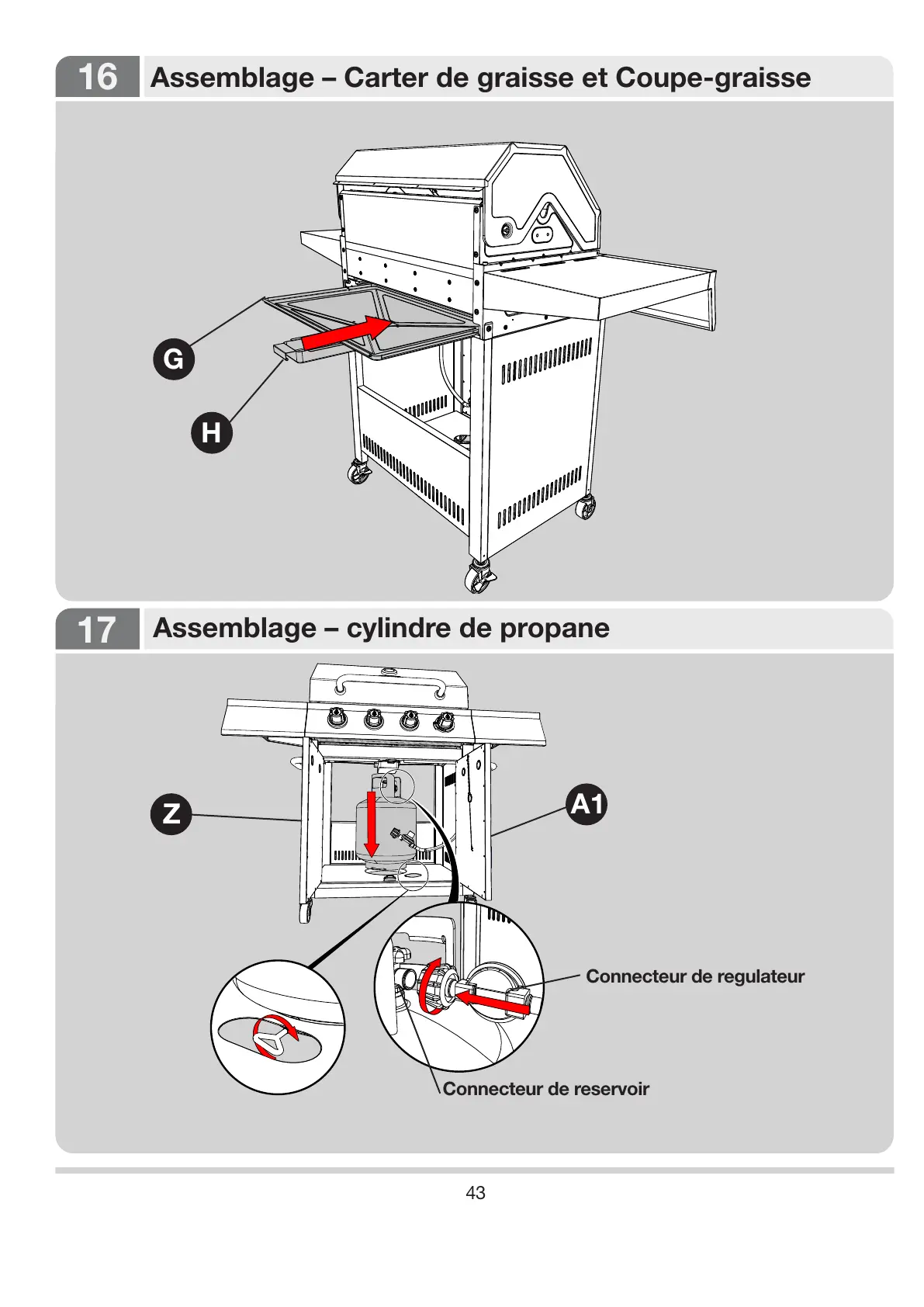 16 Assemblage – Carter de graisse et Coupe-graisse

G

H

17 Assemblage – cylindre de propane

Z

A1

Connecteur de regulateur

Connecteur de reservoir

43