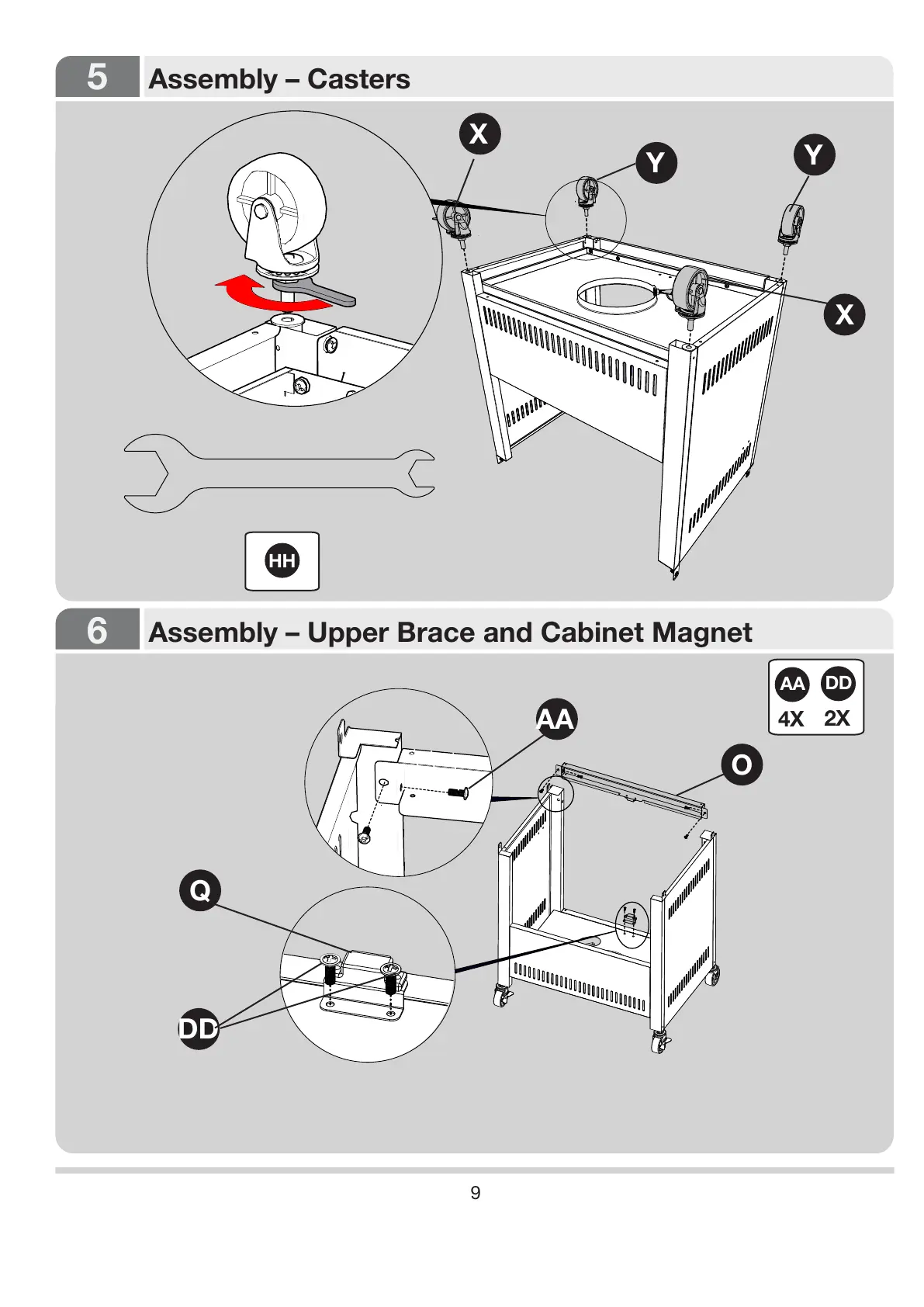 5 Assembly – Casters

X
Y
Y
X

HH

6 Assembly – Upper Brace and Cabinet Magnet

AA DD
4X 2X

AA
O
Q
DD

9