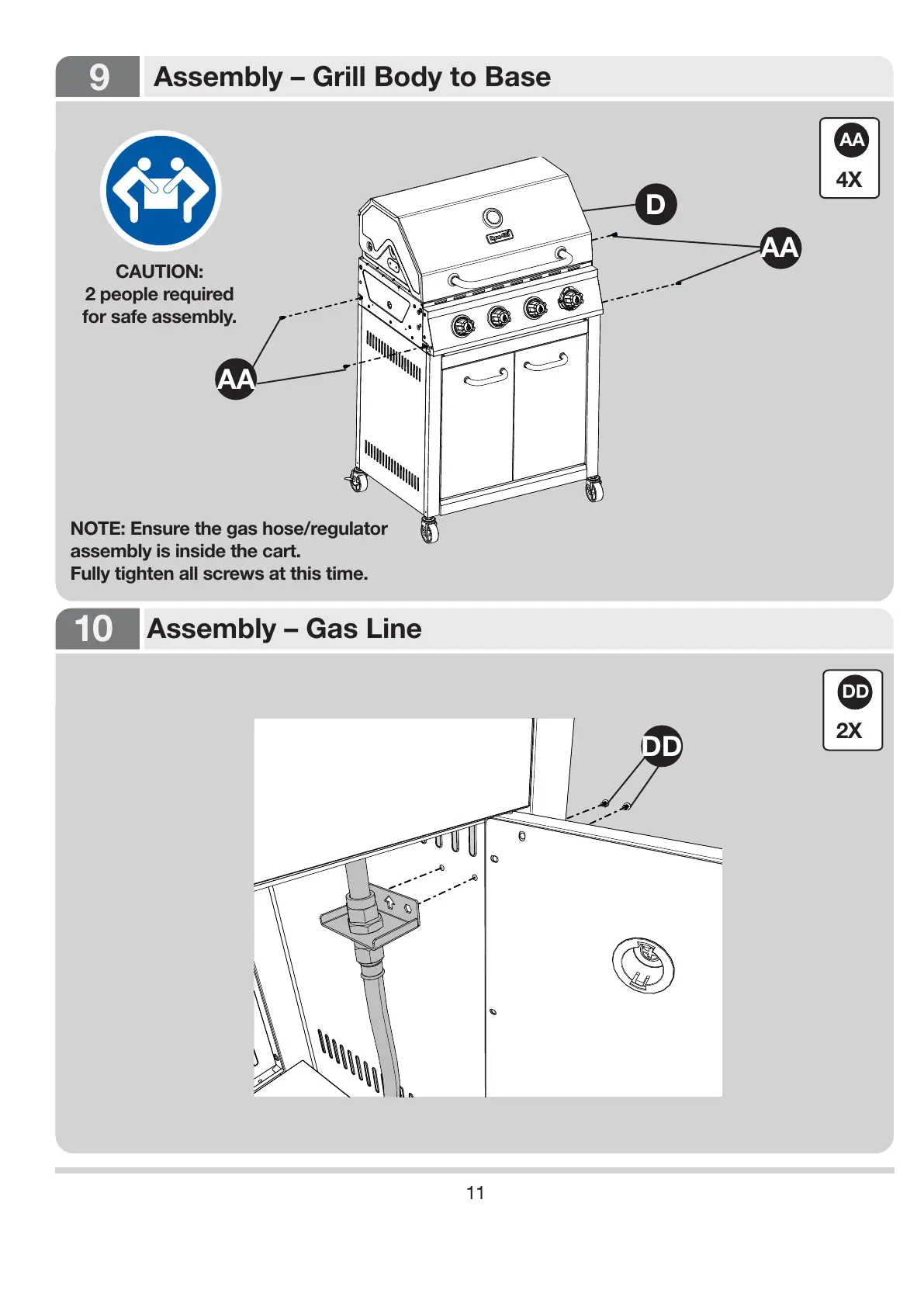 9 Assembly – Grill Body to Base

AA
4X

CAUTION:
2 people required
for safe assembly.

D

AA

AA

NOTE: Ensure the gas hose/regulator assembly is inside the cart.
Fully tighten all screws at this time.

10 Assembly – Gas Line

DD
2X

DD

11