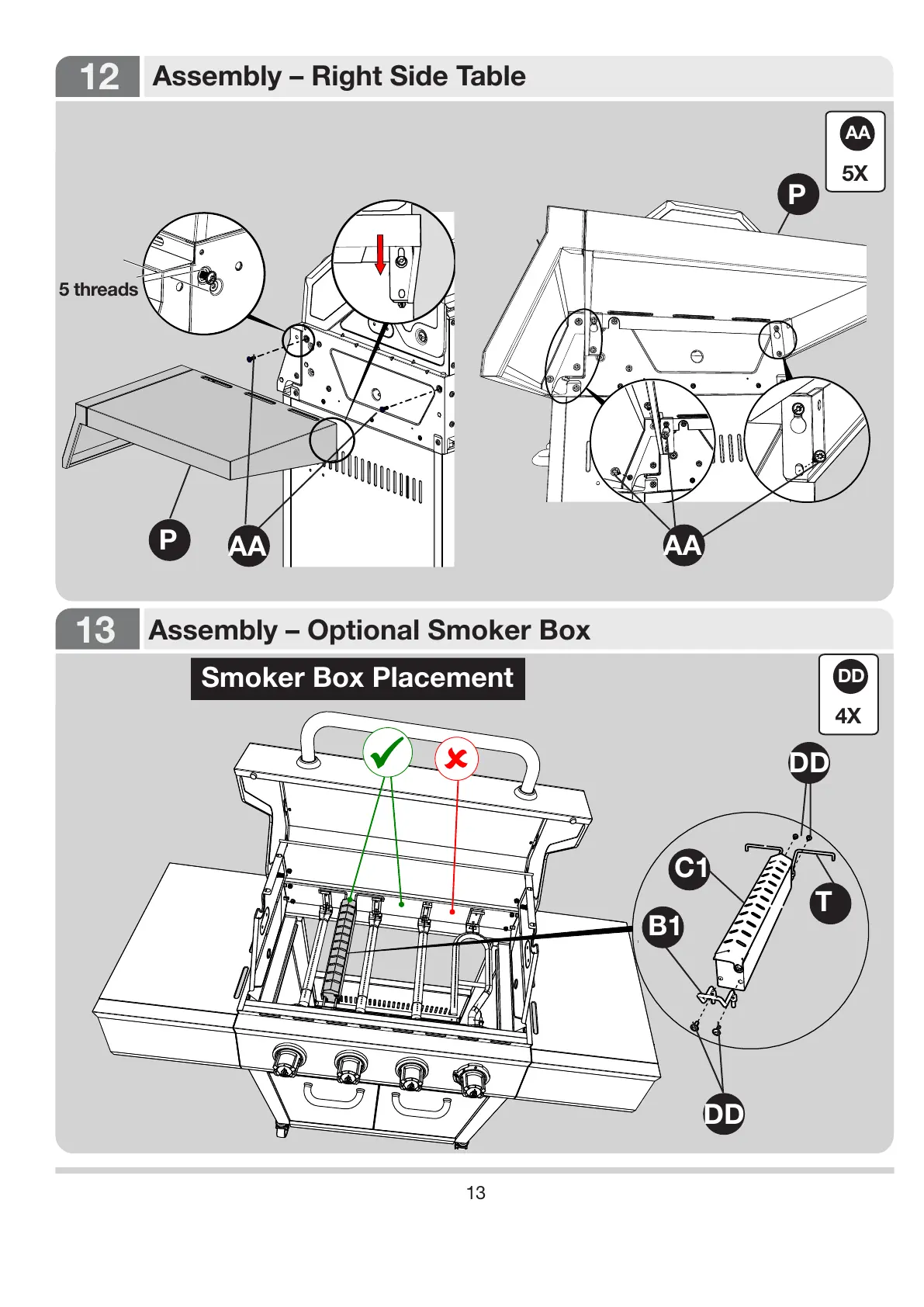 12 Assembly – Right Side Table

AA
5X

P

5 threads

P AA AA

13 Assembly – Optional Smoker Box

Smoker Box Placement

DD
4X

DD

C1

T

B1

DD

13