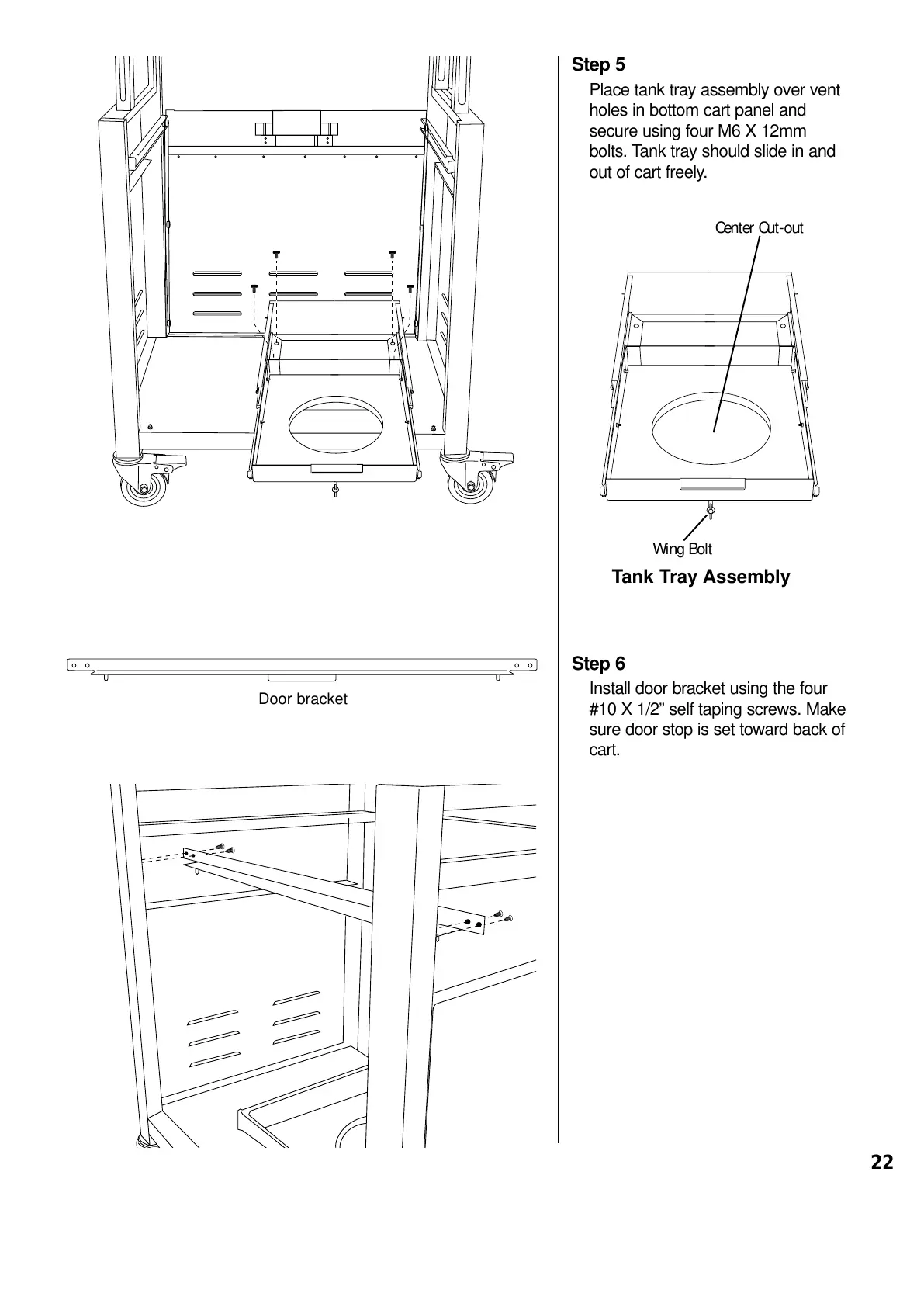 Step 5
Place tank tray assembly over vent holes in bottom cart panel and secure using four M6 X 12mm bolts. Tank tray should slide in and out of cart freely.

Center Cut-out

Wing Bolt

Tank Tray Assembly

Door bracket

Step 6
Install door bracket using the four #10 X 1/2” self taping screws. Make sure door stop is set toward back of cart.

22