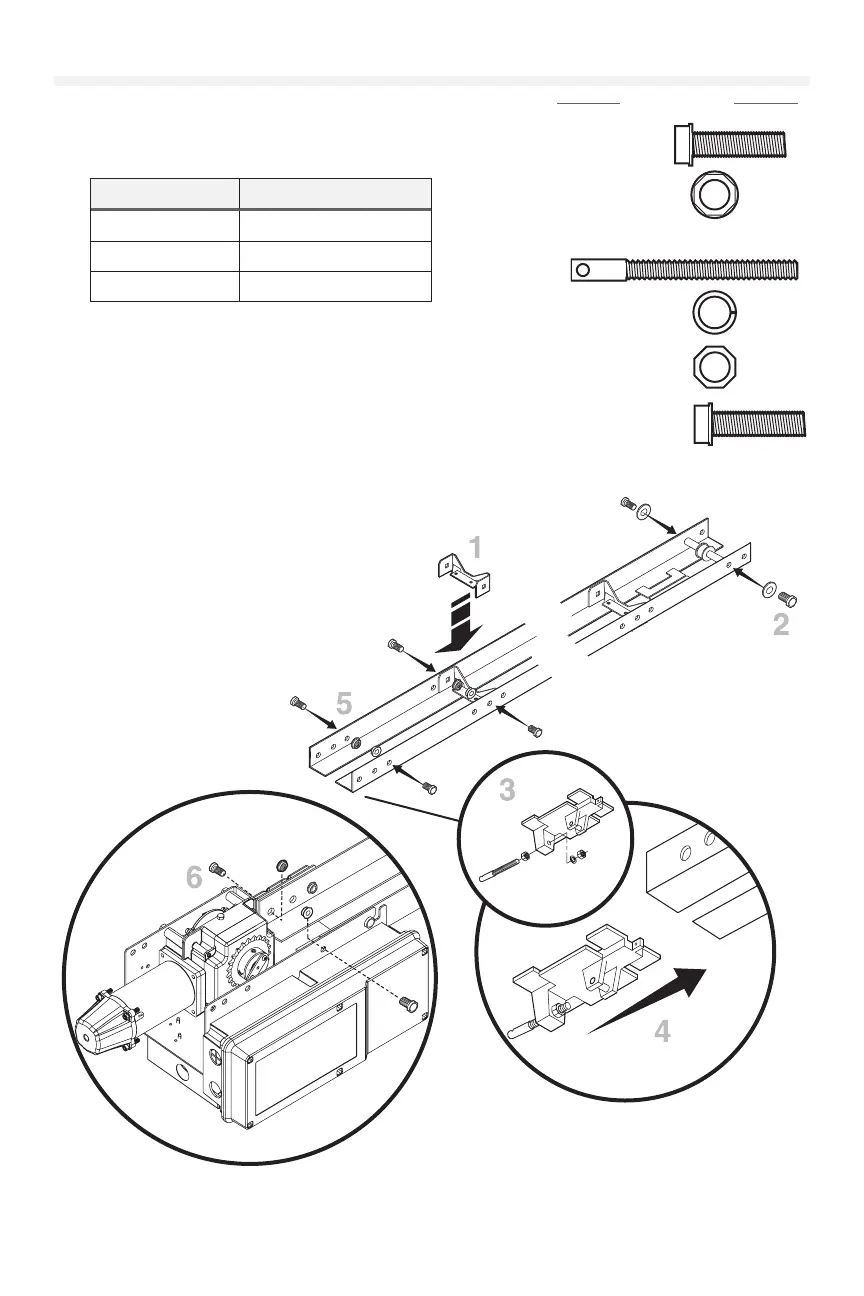 1

2

5

3

6

4