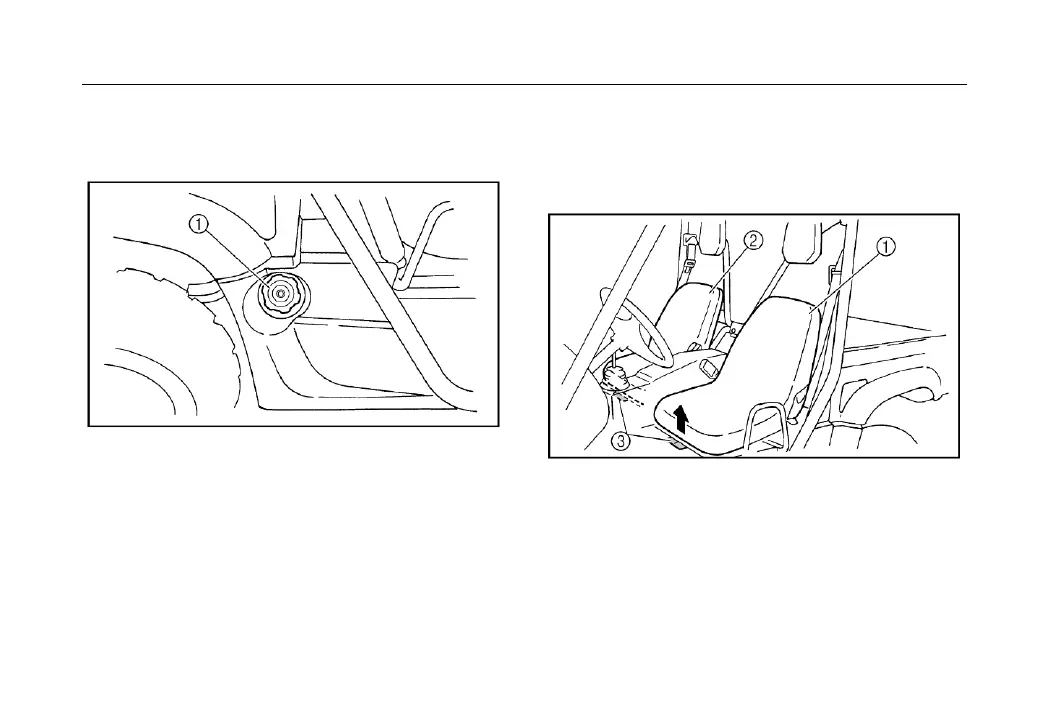 ①

②
①
③