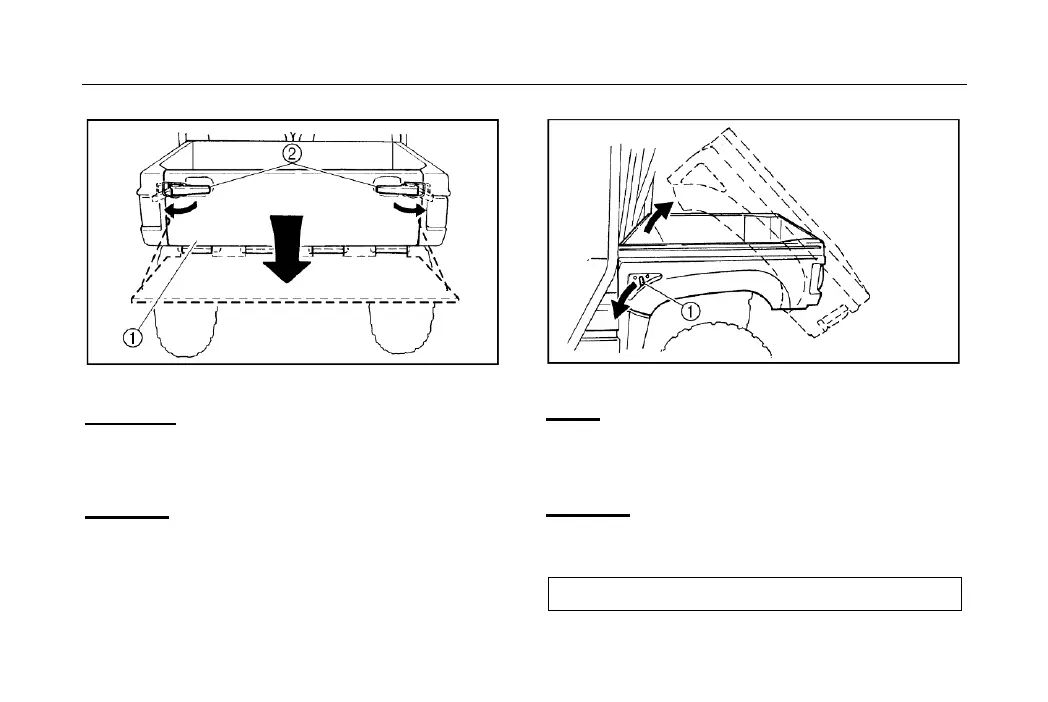 ②

①

①