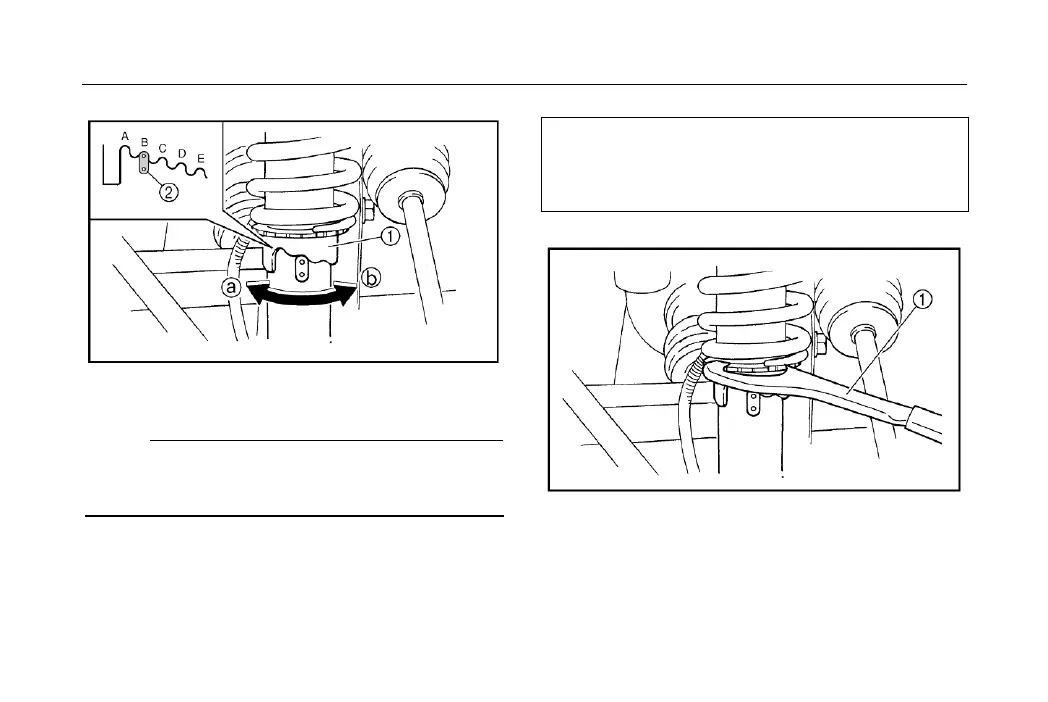 A B C D E
2
1
a
b

1