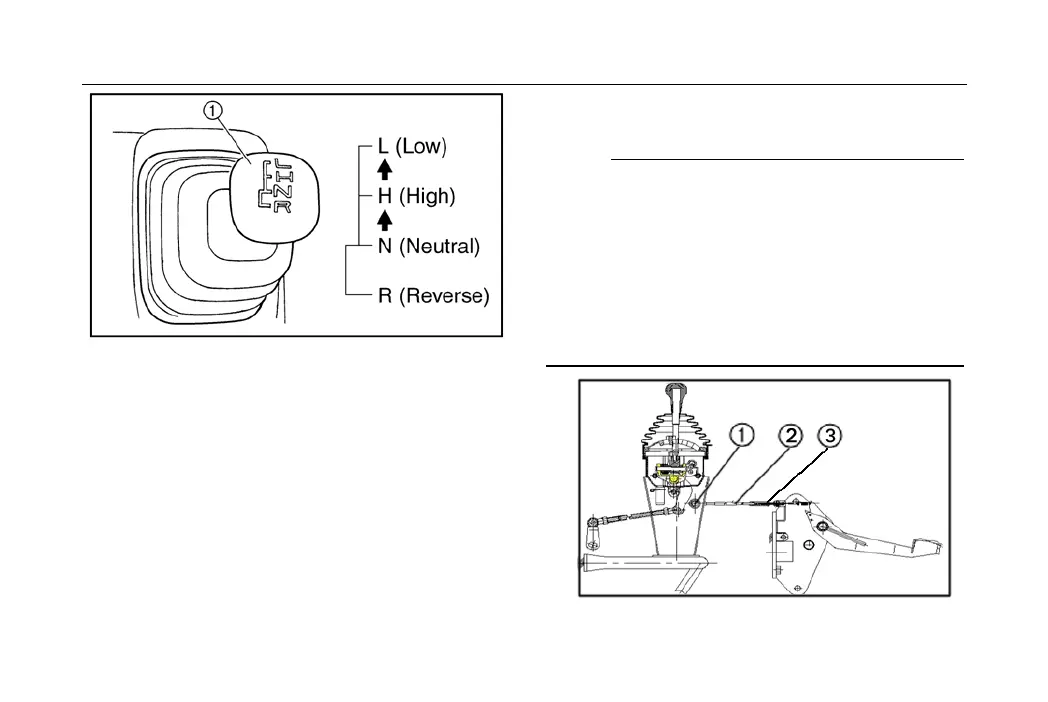 ①
L
H
N
R

L (Low)
H (High)
N (Neutral)
R (Reverse)

① ② ③