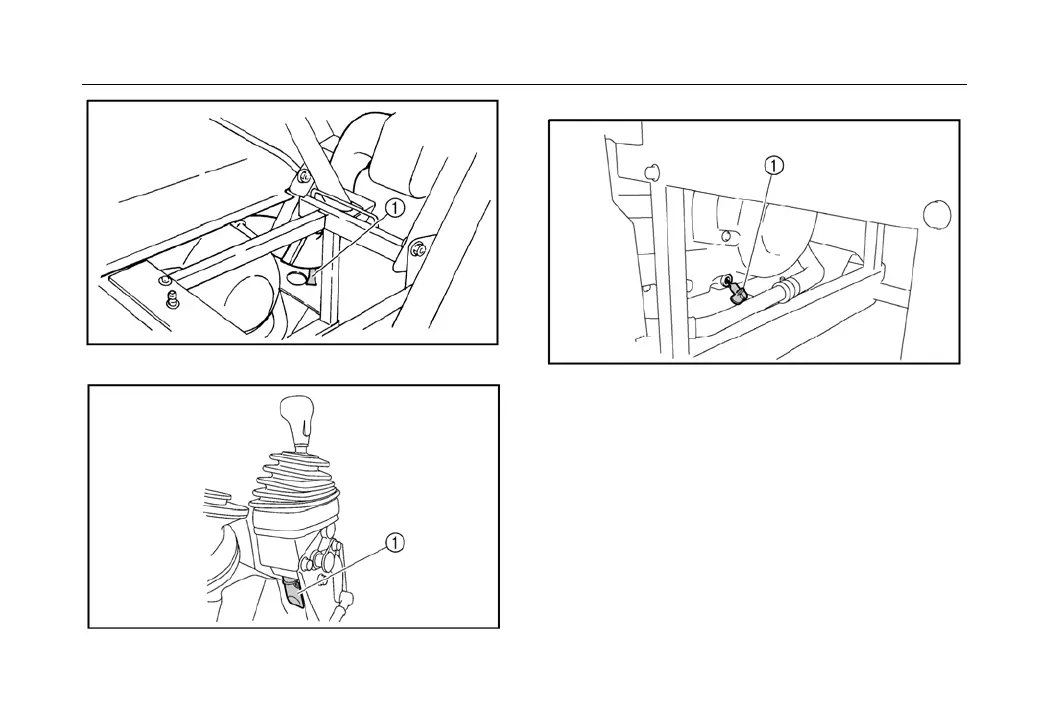 ①

①

①