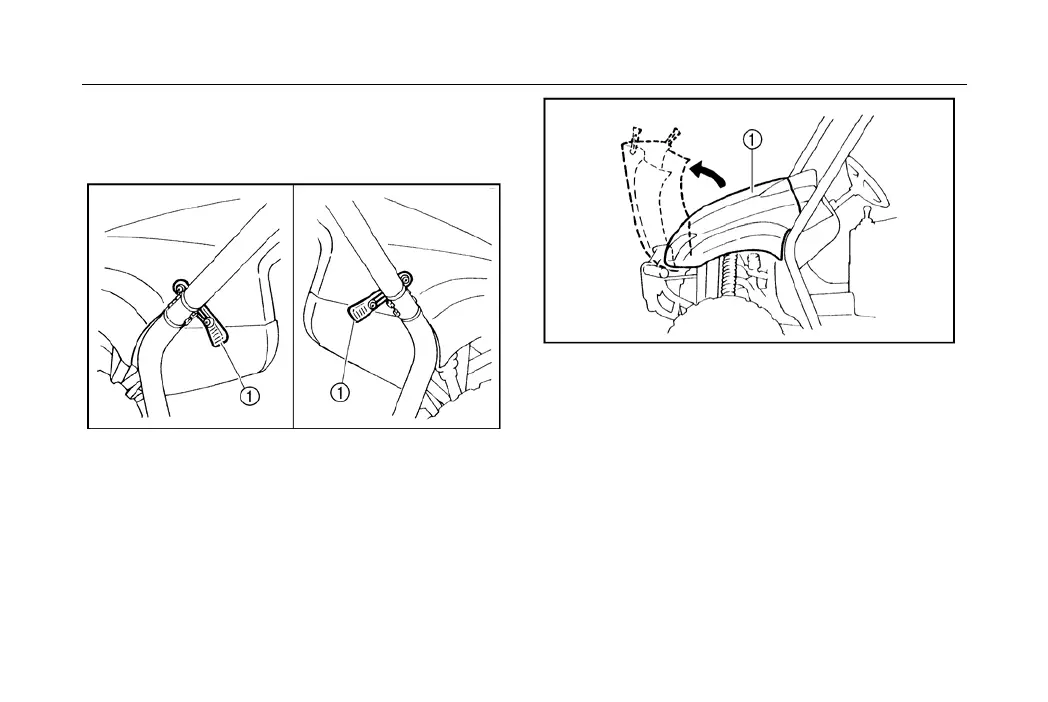 ①

①

①