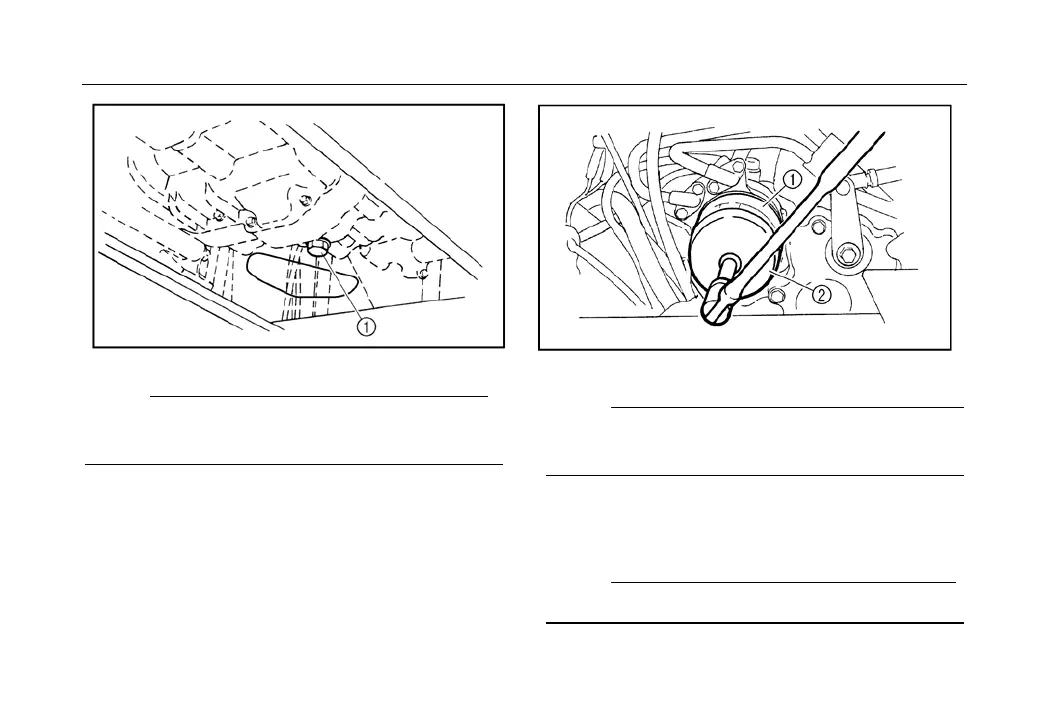 ①

①

②