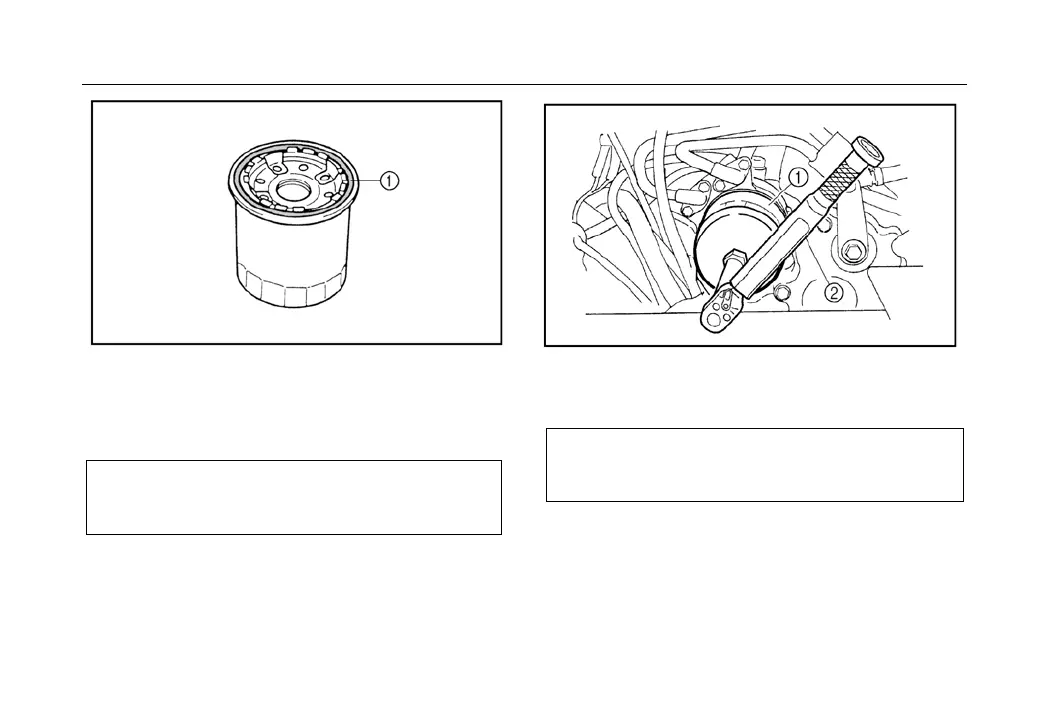 ①

①

②