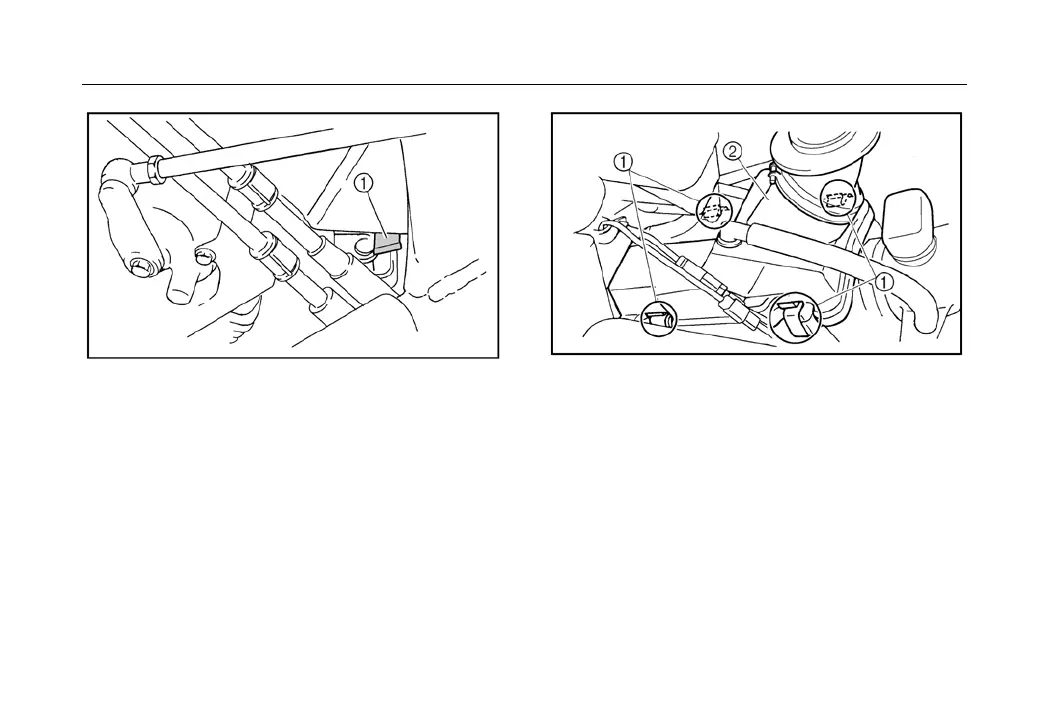 ①

①
②
①