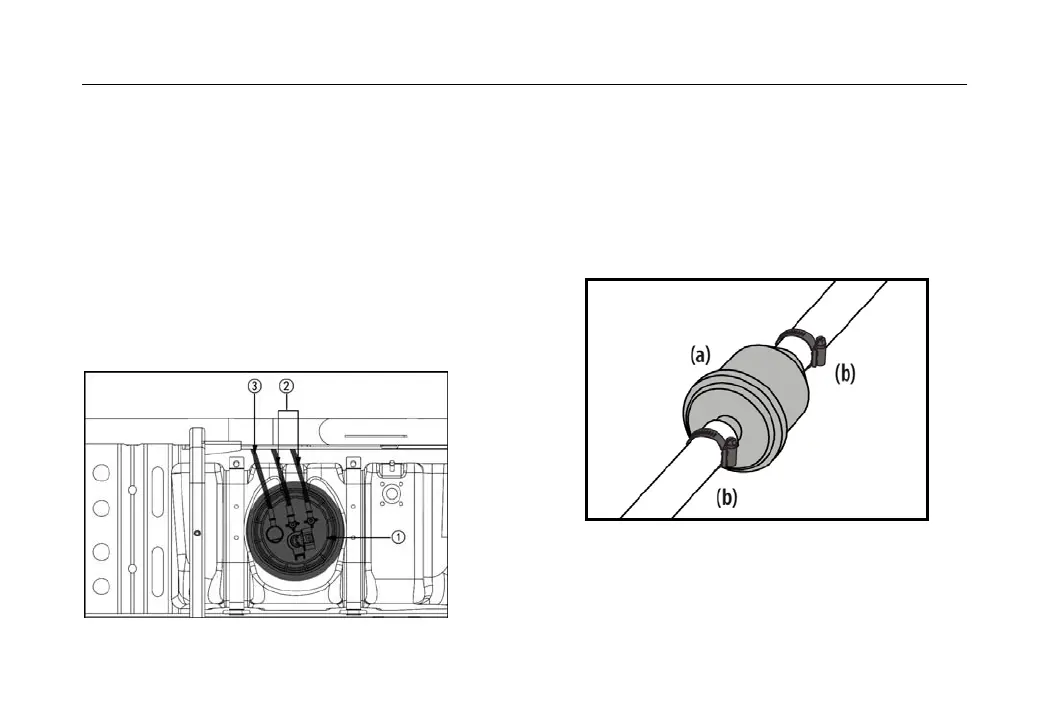 ③ ②
①

(a)
(b)
(b)