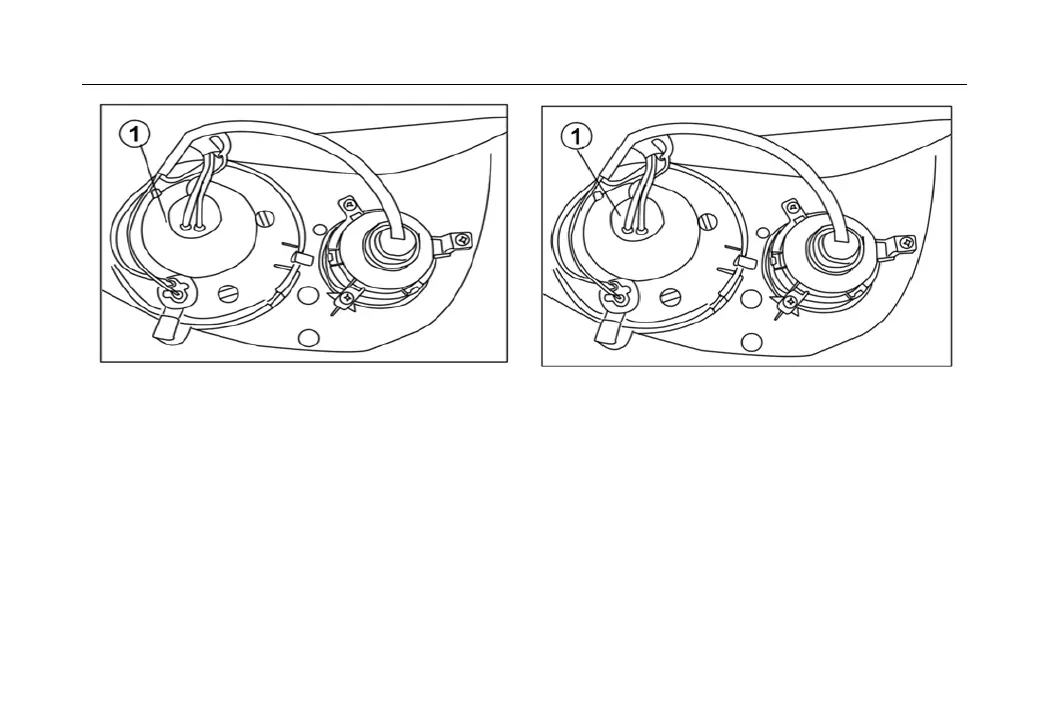 1

1