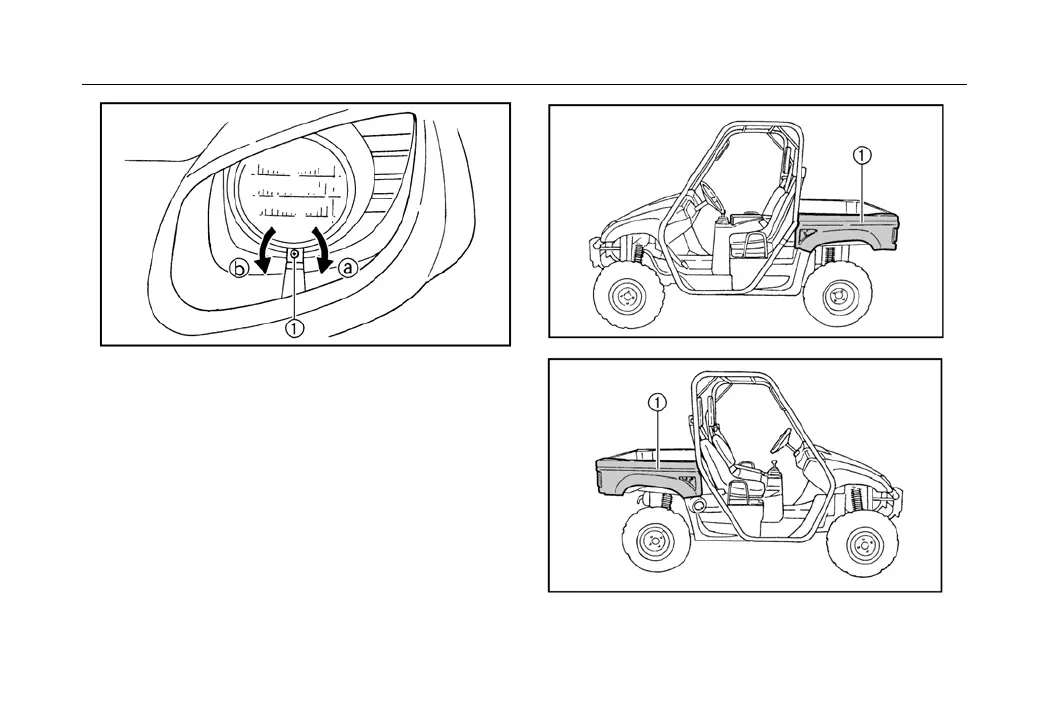 ⓑ
ⓐ
①

①

①