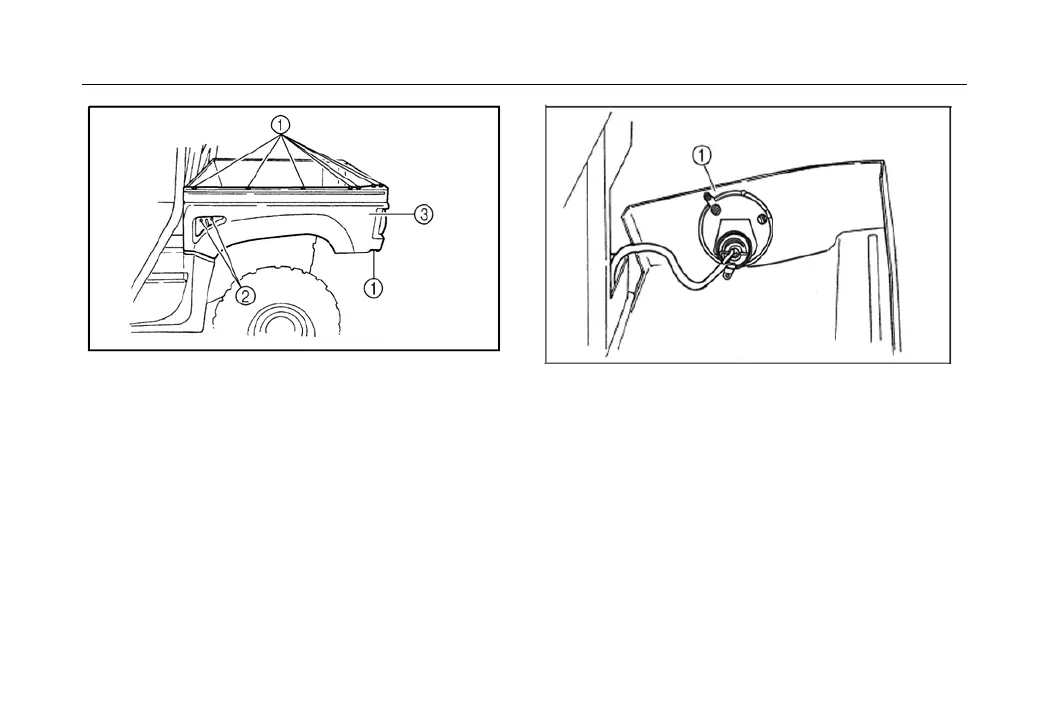 ①
③
②
①
①