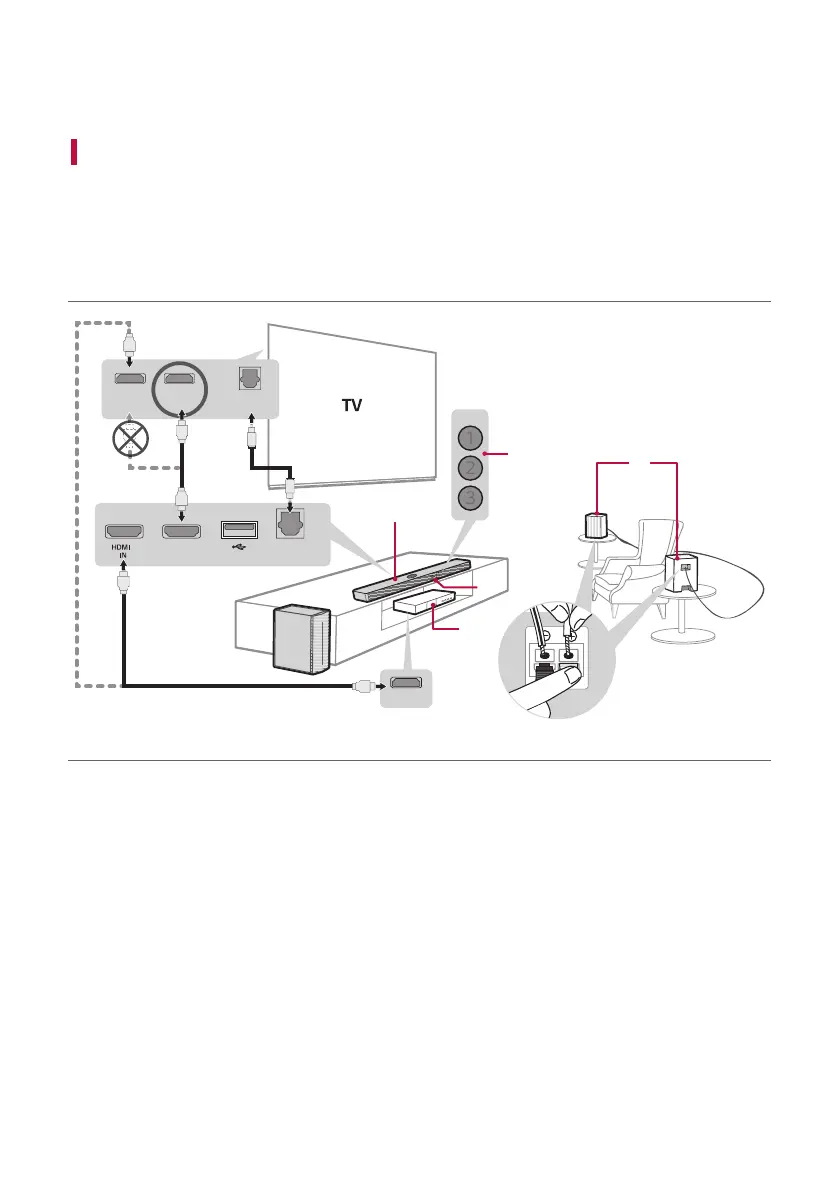 TV

1
2
3

HDMI IN