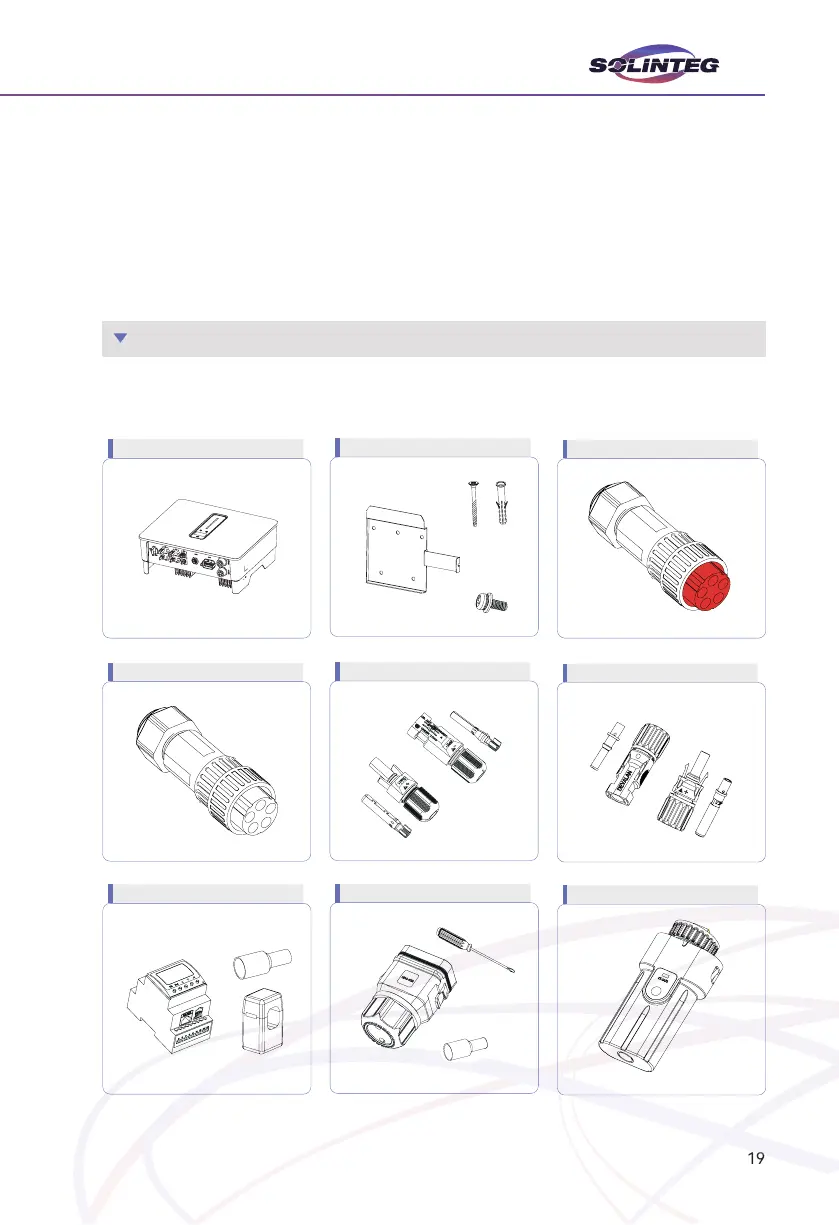 SOLINTEG

19