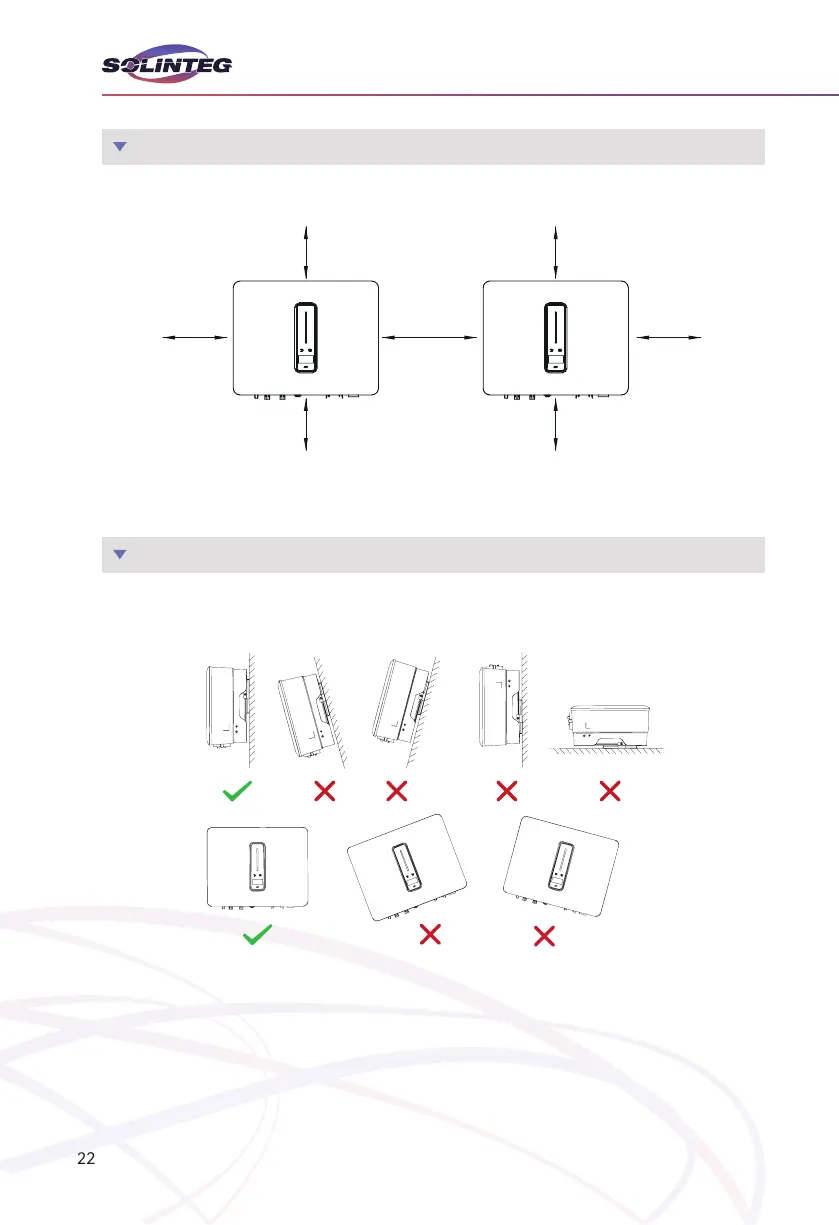 SOLINTEG

22