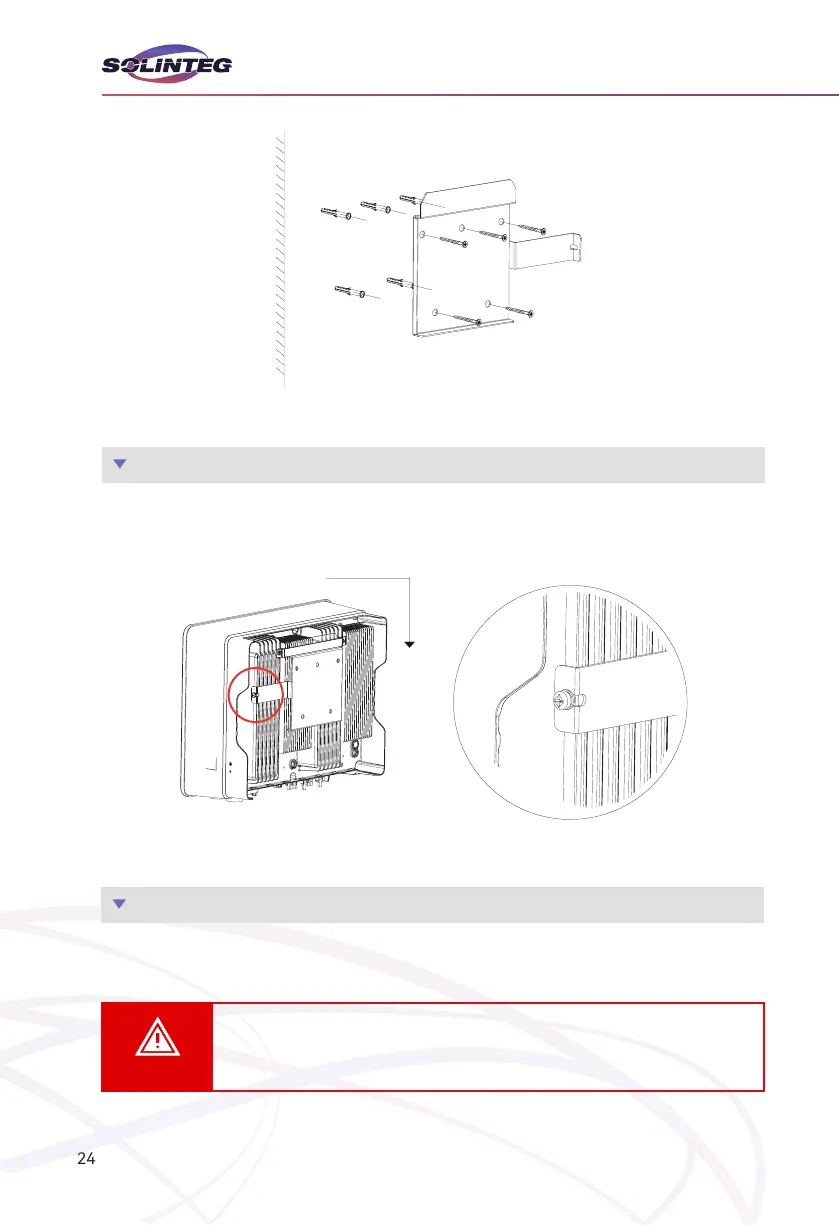 SOLINTEG

24