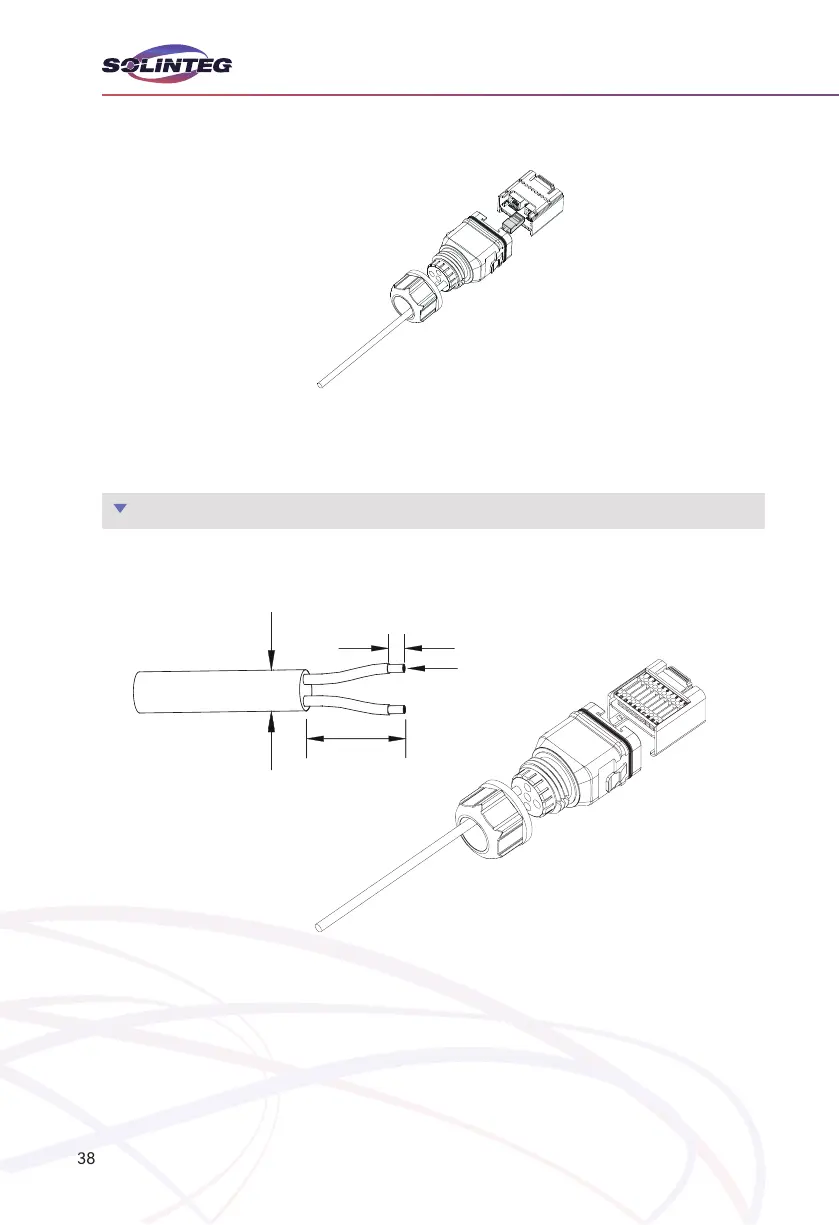 SOLINTEG

38