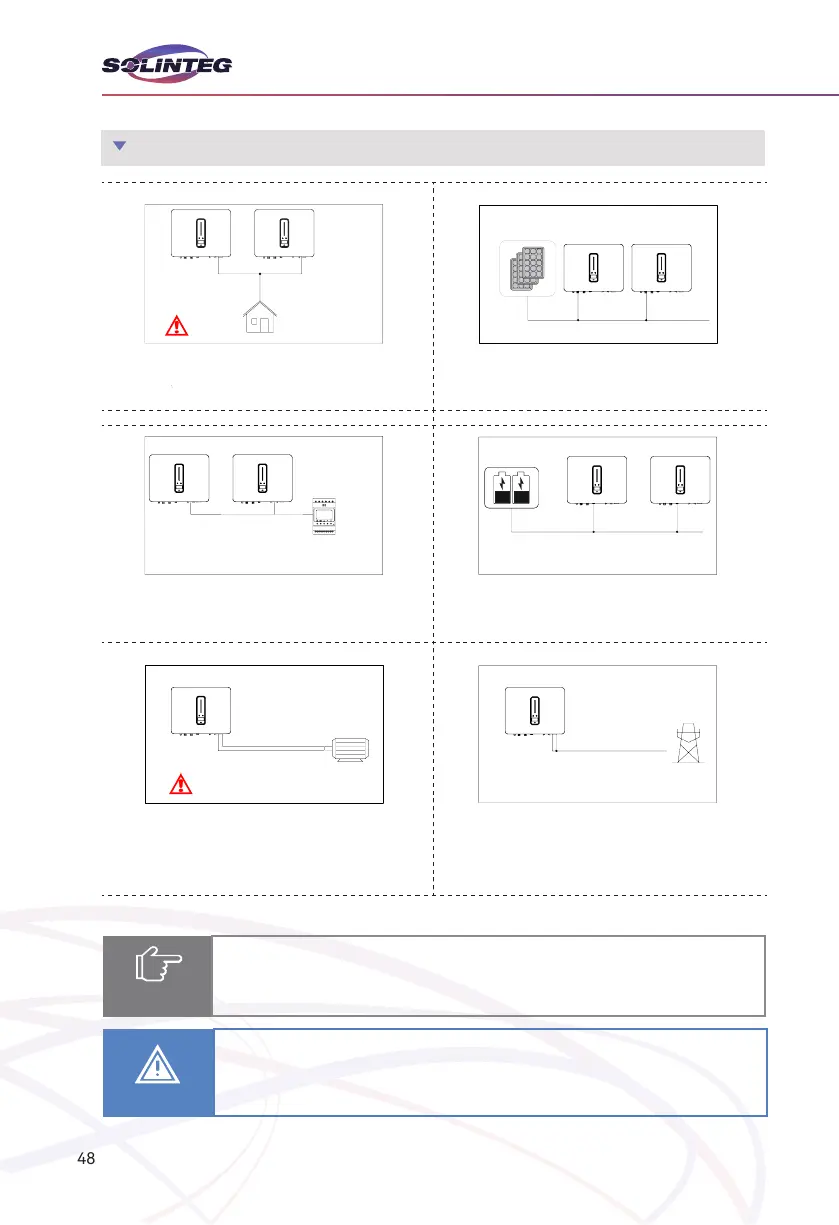 SOLINTEG

48