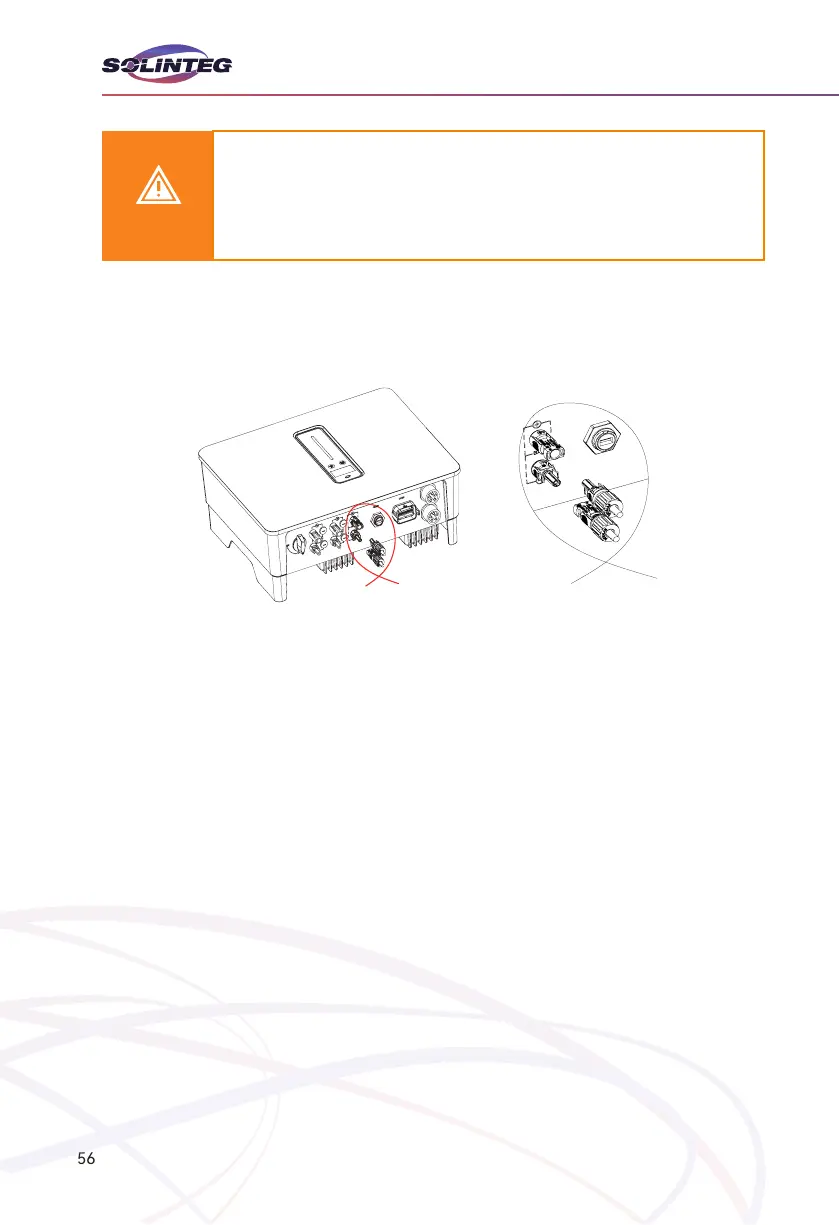 SOLINTEG

56