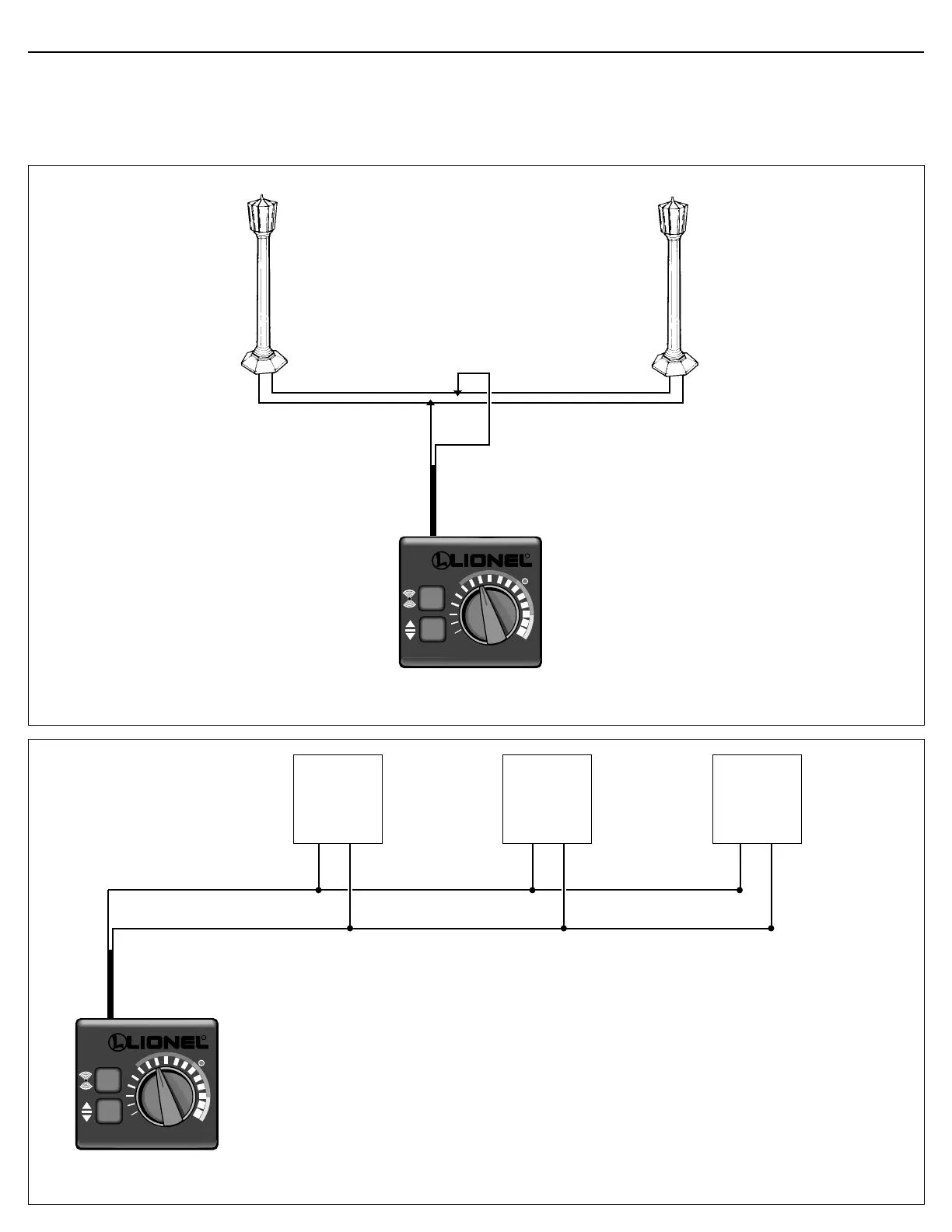 LIONEL

LIONEL