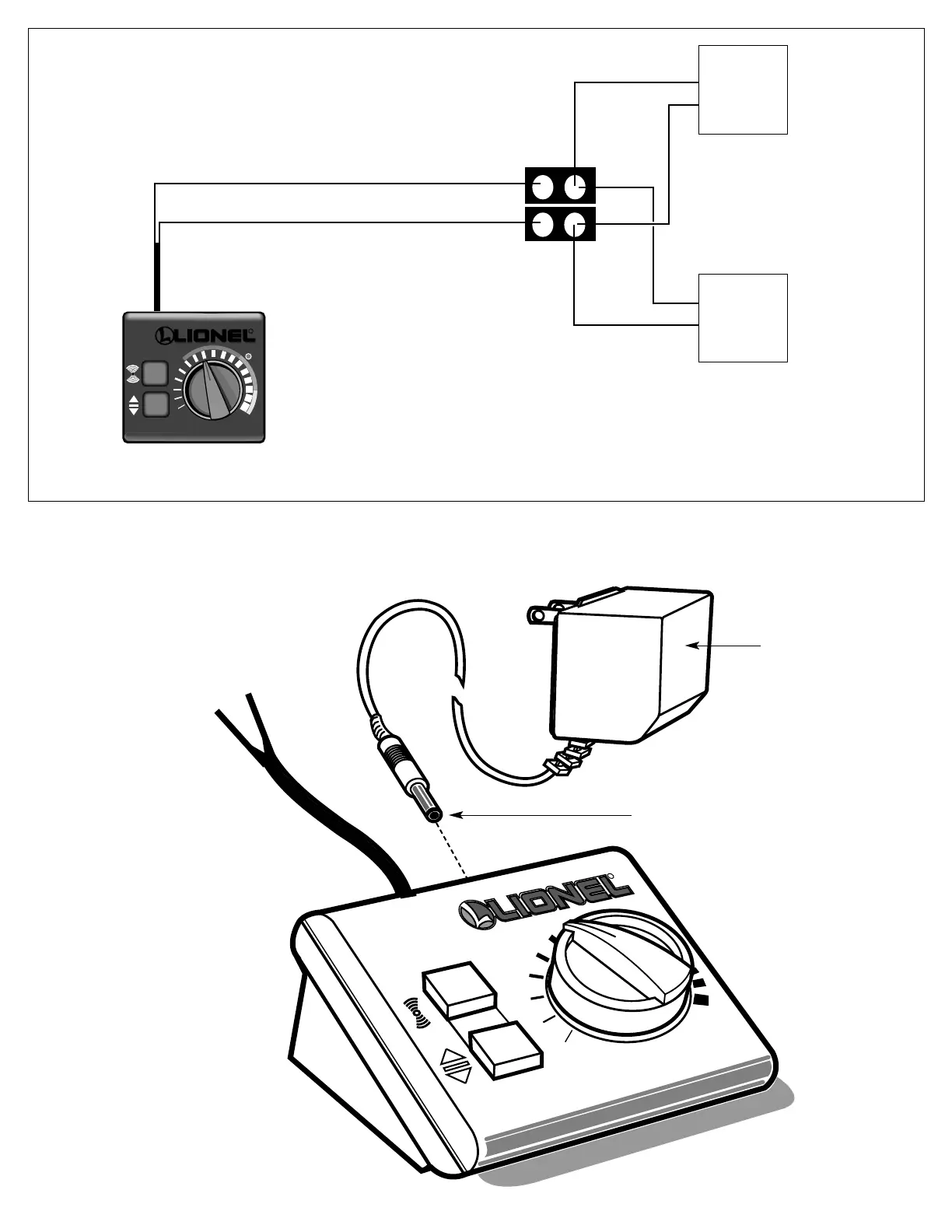 LIONEL

LIONEL